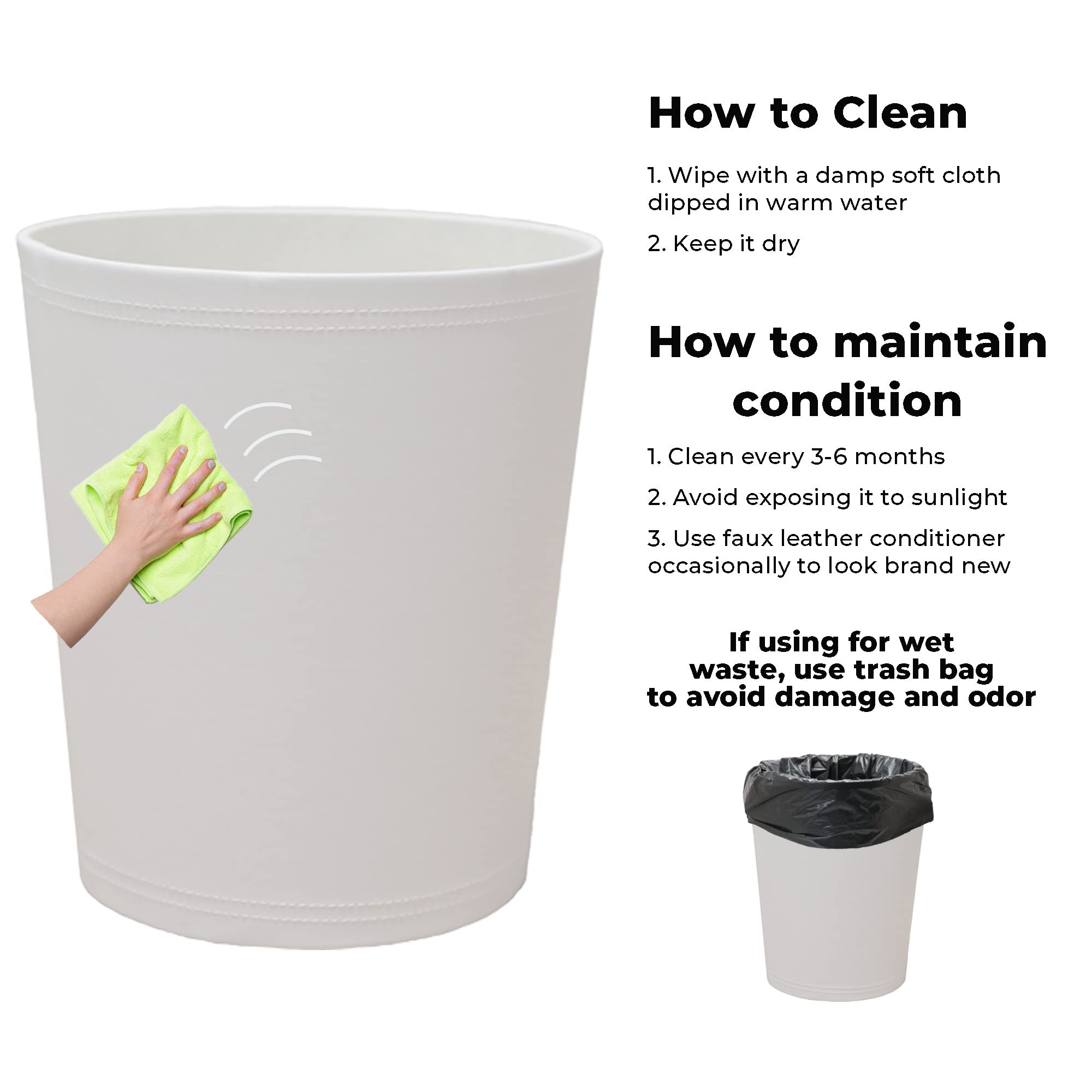 How to Clean

1. Wipe with a damp soft cloth dipped in warm water

2. Keep it dry

How to maintain condition

1. Clean every 3-6 months

2. Avoid exposing it to sunlight

3. Use faux leather conditioner occasionally to look brand new

If using for wet waste, use trash bag to avoid damage and odor