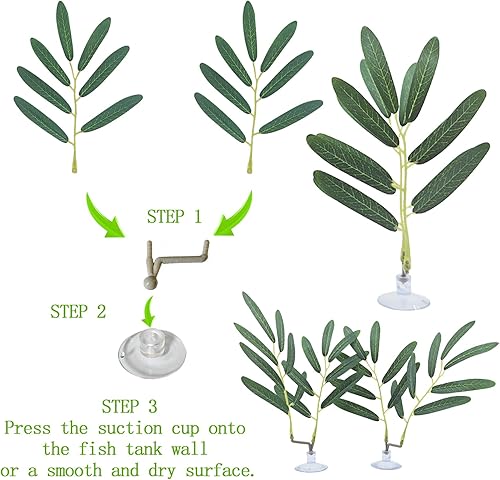 STEP 1

STEP 2

STEP 3
Press the suction cup onto the fish tank wall or a smooth and dry surface.