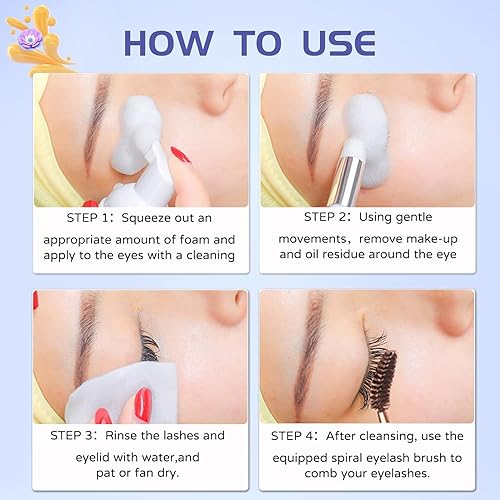 HOW TO USE

STEP 1：Squeeze out an appropriate amount of foam and apply to the eyes with a cleaning

STEP 2：Using gentle movements，remove make-up and oil residue around the eye

STEP 3：Rinse the lashes and eyelid with water,and pat or fan dry.

STEP 4：After cleansing, use the equipped spiral eyelash brush to comb your eyelashes.