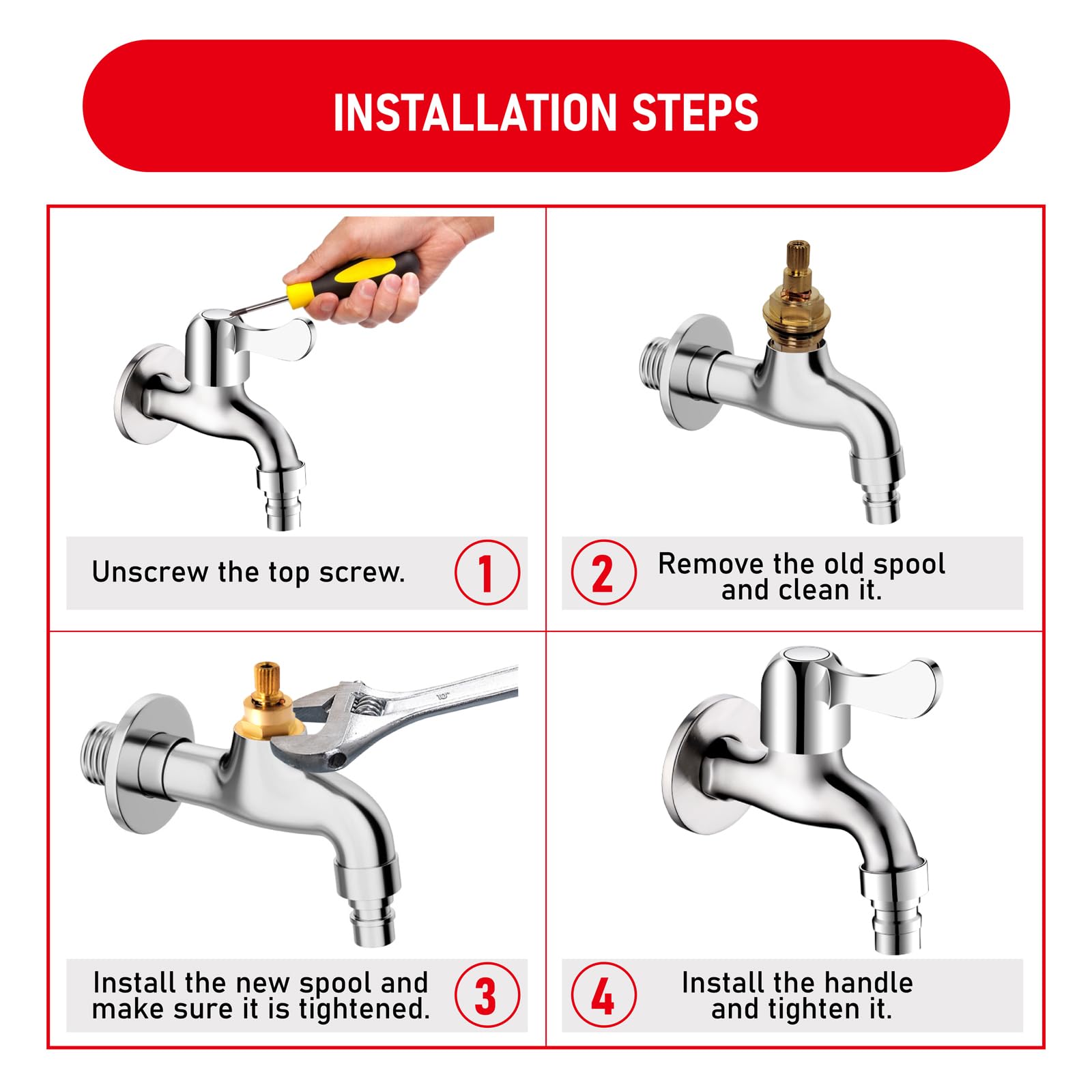 INSTALLATION STEPS

Unscrew the top screw. 1

2 Remove the old spool and clean it.

10"

Install the new spool and make sure it is tightened. 3

4 Install the handle and tighten it.