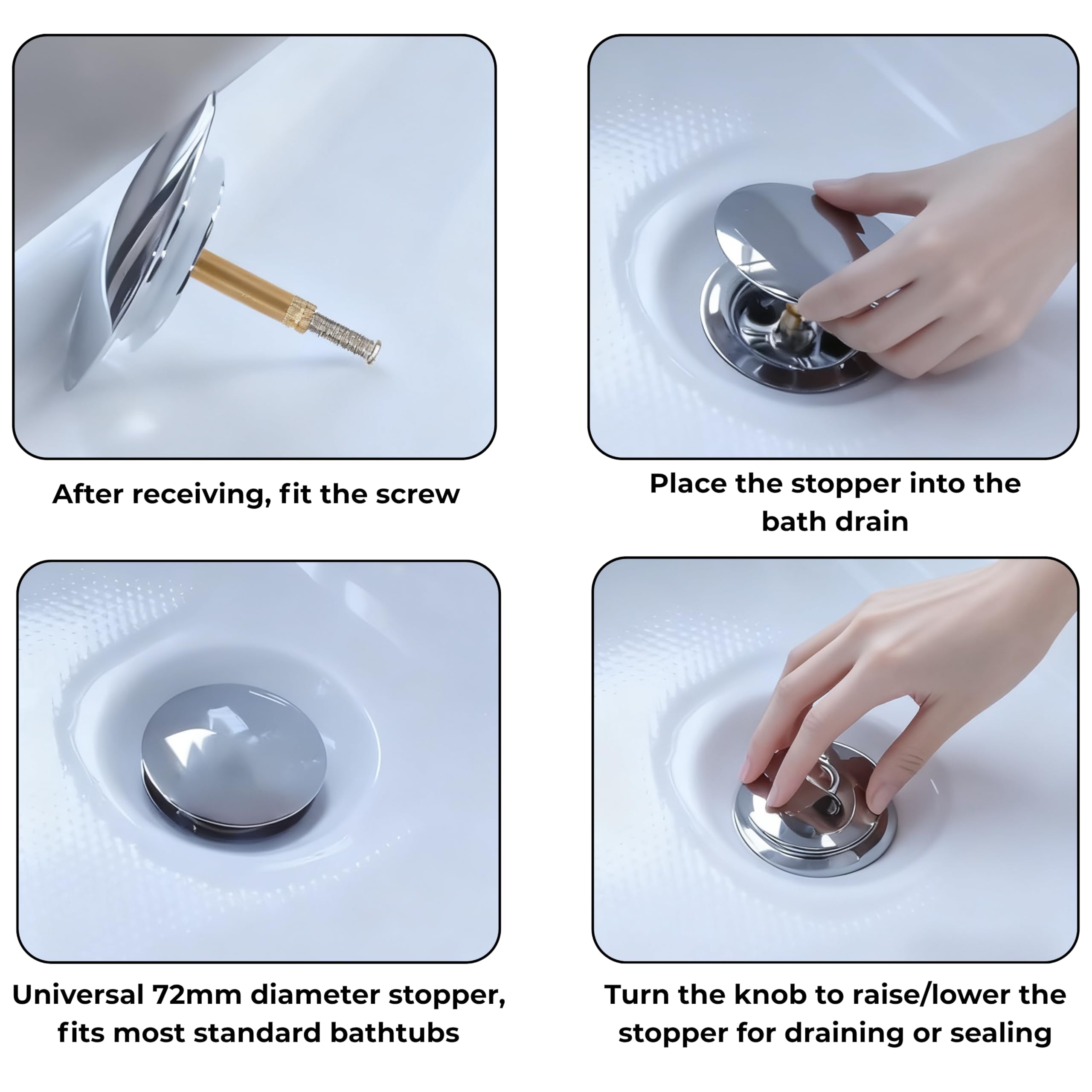 After receiving, fit the screw

Place the stopper into the bath drain

Universal 72mm diameter stopper, fits most standard bathtubs

Turn the knob to raise/lower the stopper for draining or sealing