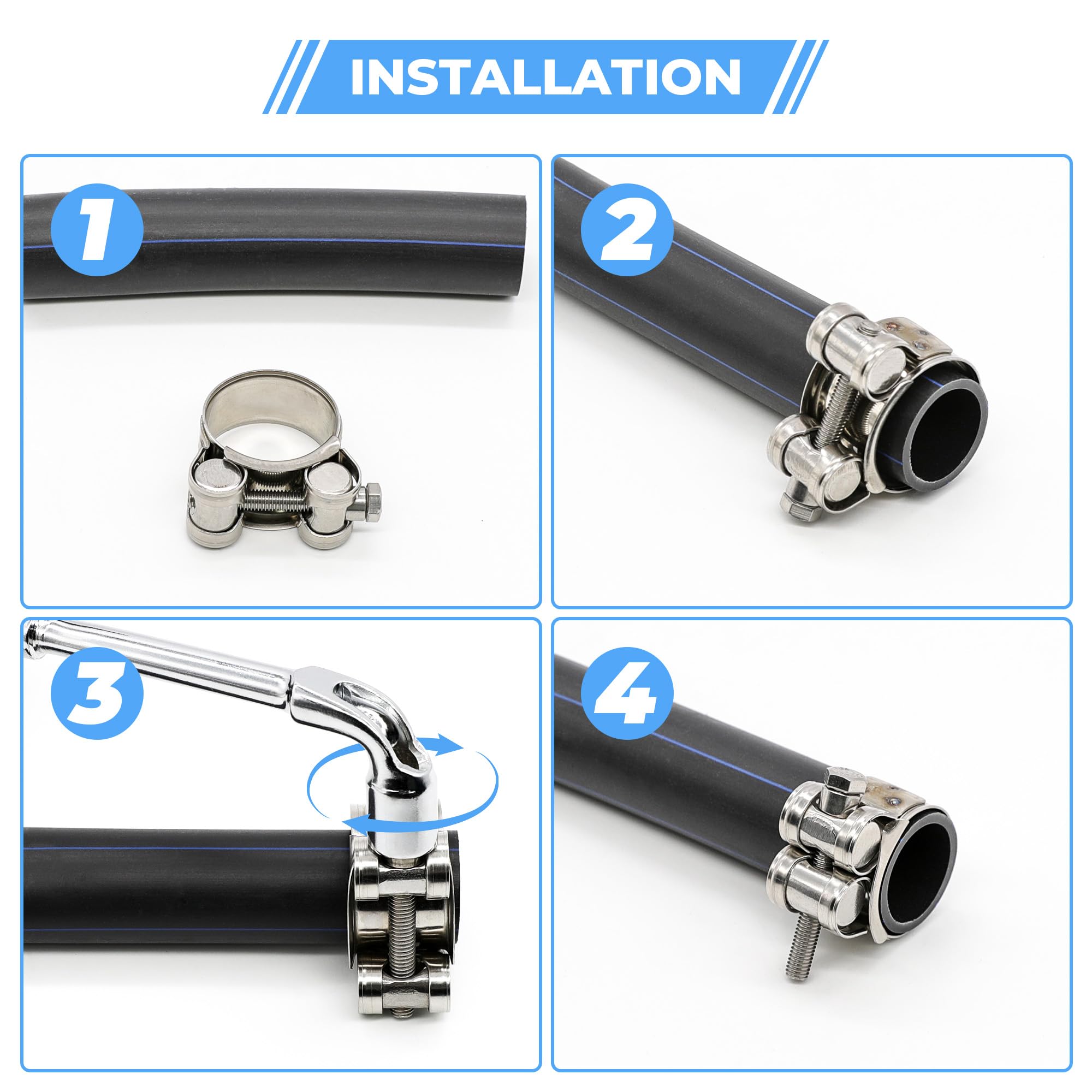 INSTALLATION

1

2

3

4