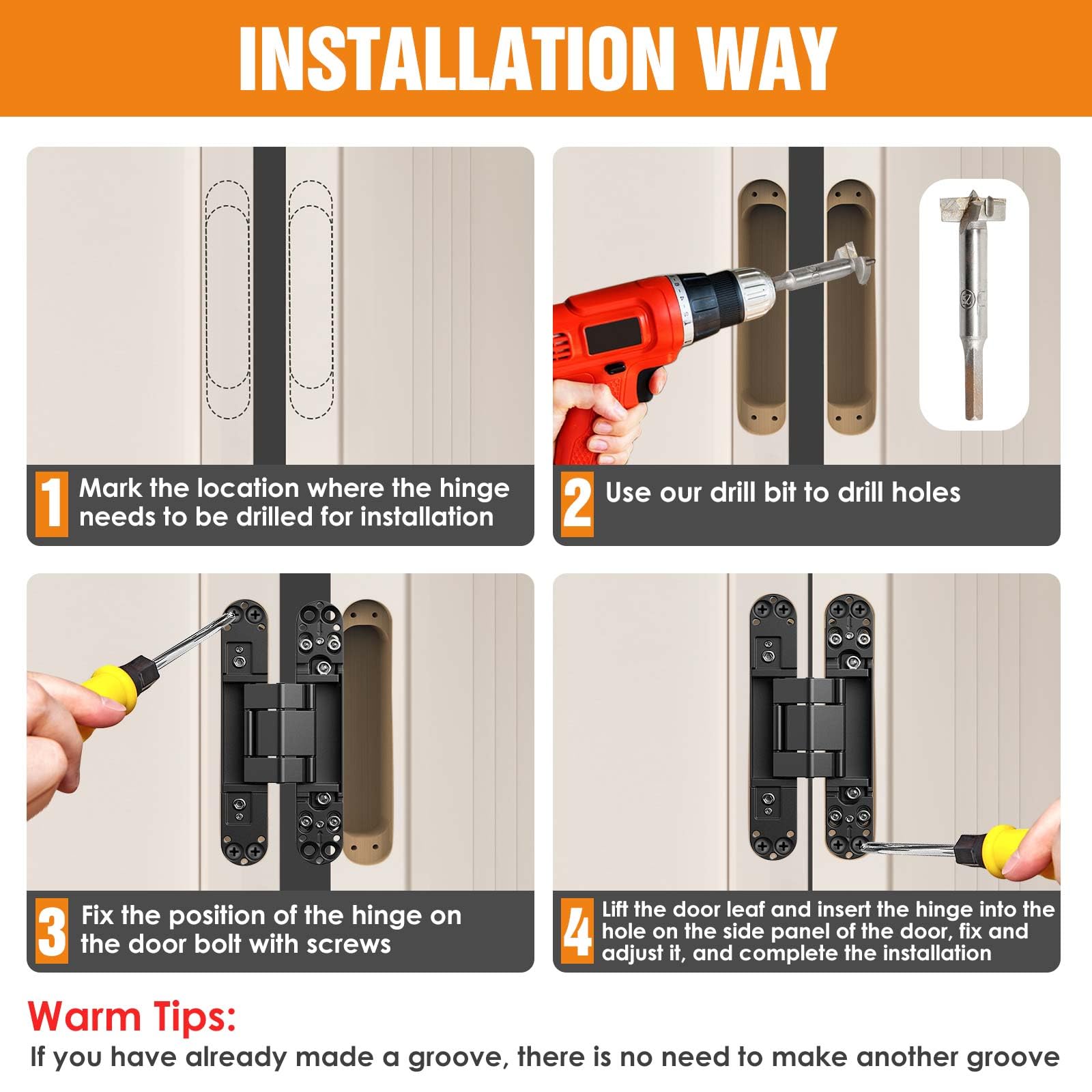 INSTALLATION WAY

1 Mark the location where the hinge needs to be drilled for installation

2 Use our drill bit to drill holes

3 Fix the position of the hinge on the door bolt with screws

4 Lift the door leaf and insert the hinge into the hole on the side panel of the door, fix and adjust it, and complete the installation

Warm Tips:
If you have already made a groove, there is no need to make another groove