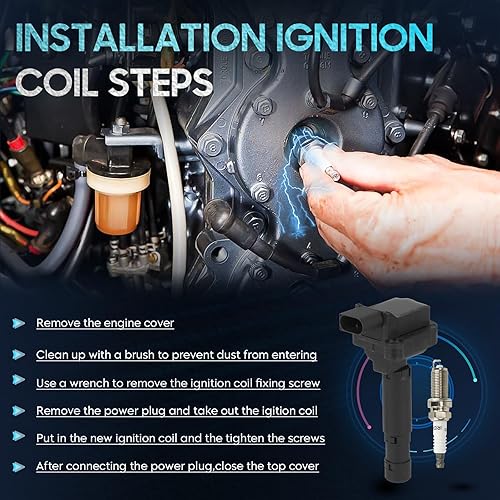 INSTALLATION IGNITION COIL STEPS

Remove the engine cover

Clean up with a brush to prevent dust from entering

Use a wrench to remove the ignition coil fixing screw

Remove the power plug and take out the igition coil

Put in the new ignition coil and the tighten the screws

After connecting the power plug,close the top cover