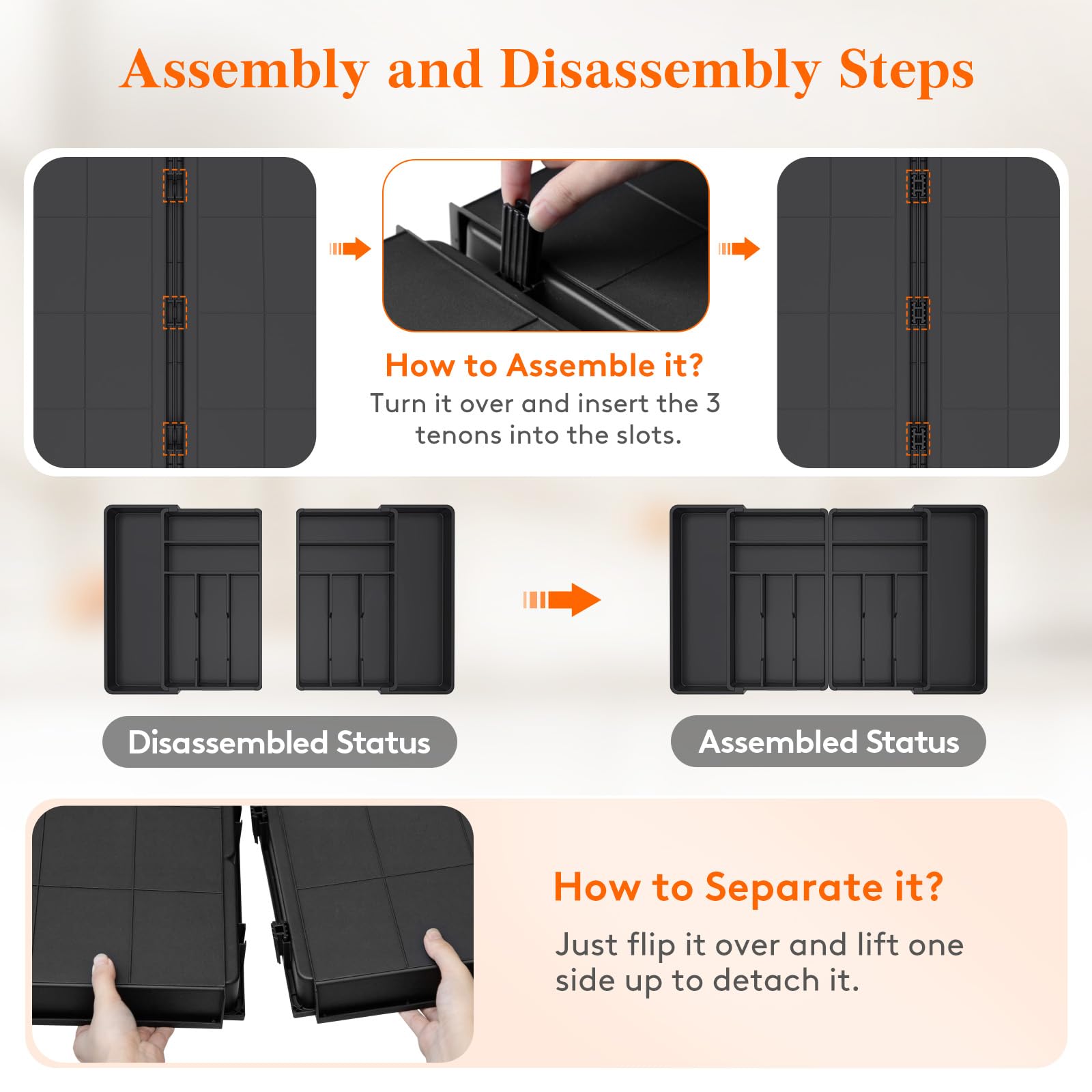 Assembly and Disassembly Steps

How to Assemble it?
Turn it over and insert the 3 tenons into the slots.

Disassembled Status

Assembled Status

How to Separate it?
Just flip it over and lift one side up to detach it.