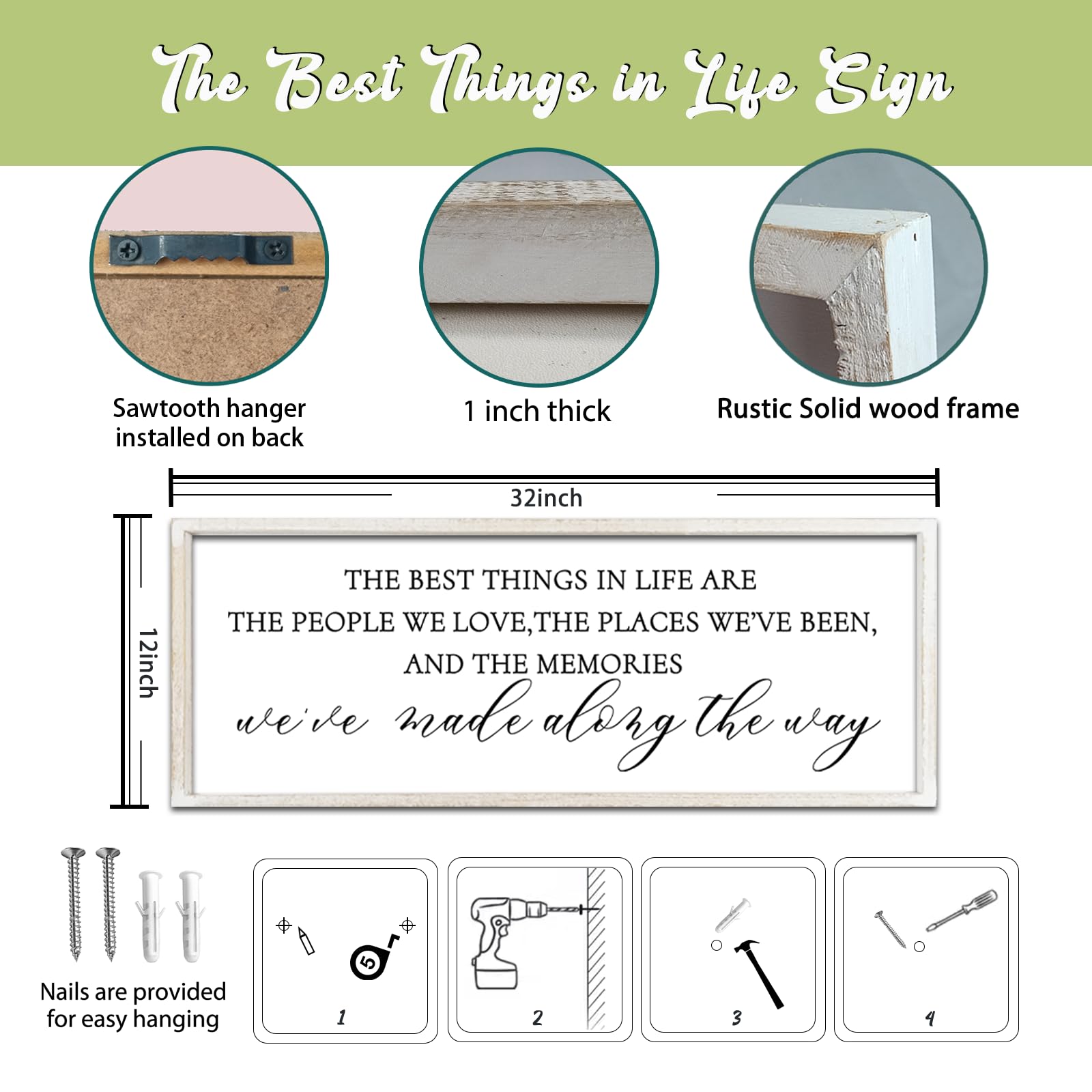 The Best Things in Life Sign

Sawtooth hanger installed on back

1 inch thick

Rustic Solid wood frame

32inch

12inch

THE BEST THINGS IN LIFE ARE
THE PEOPLE WE LOVE,THE PLACES WE'VE BEEN,
AND THE MEMORIES
we've made along the way

Nails are provided for easy hanging

5

1

2

3

4