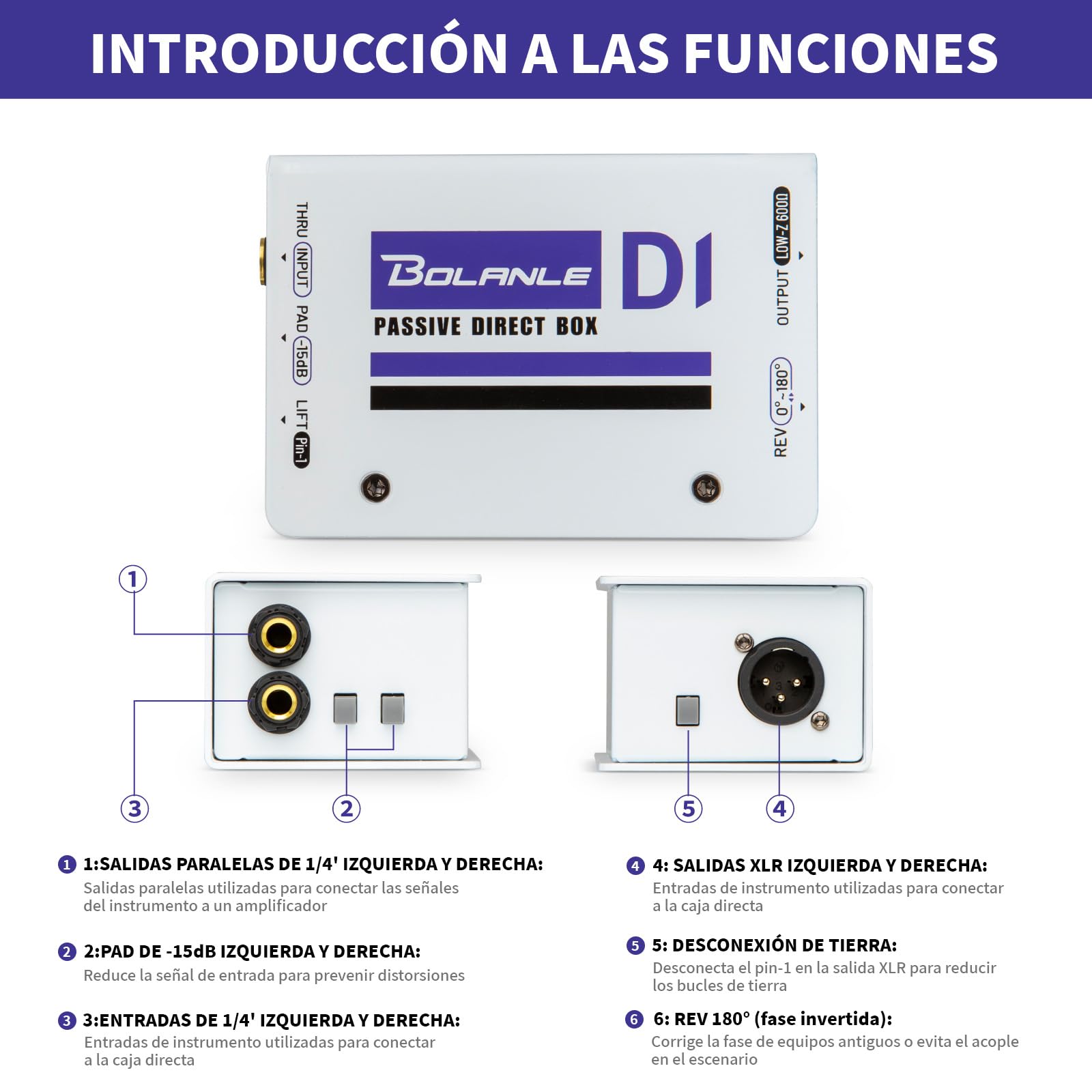 INTRODUCCIÓN A LAS FUNCIONES

THRU INPUT PAD -15dB LIFT Pin-1

BOLANLE DI
PASSIVE DIRECT BOX

OUTPUT LOW-Z 600Ω

REV 0°~180°

1

3

2

5

4

1 1:SALIDAS PARALELAS DE 1/4' IZQUIERDA Y DERECHA:
Salidas paralelas utilizadas para conectar las señales del instrumento a un amplificador

2 2:PAD DE -15dB IZQUIERDA Y DERECHA:
Reduce la señal de entrada para prevenir distorsiones

3 3:ENTRADAS DE 1/4' IZQUIERDA Y DERECHA:
Entradas de instrumento utilizadas para conectar a la caja directa

4 4: SALIDAS XLR IZQUIERDA Y DERECHA:
Entradas de instrumento utilizadas para conectar a la caja directa

5 5: DESCONEXIÓN DE TIERRA:
Desconecta el pin-1 en la salida XLR para reducir los bucles de tierra

6 6: REV 180° (fase invertida):
Corrige la fase de equipos antiguos o evita el acople en el escenario