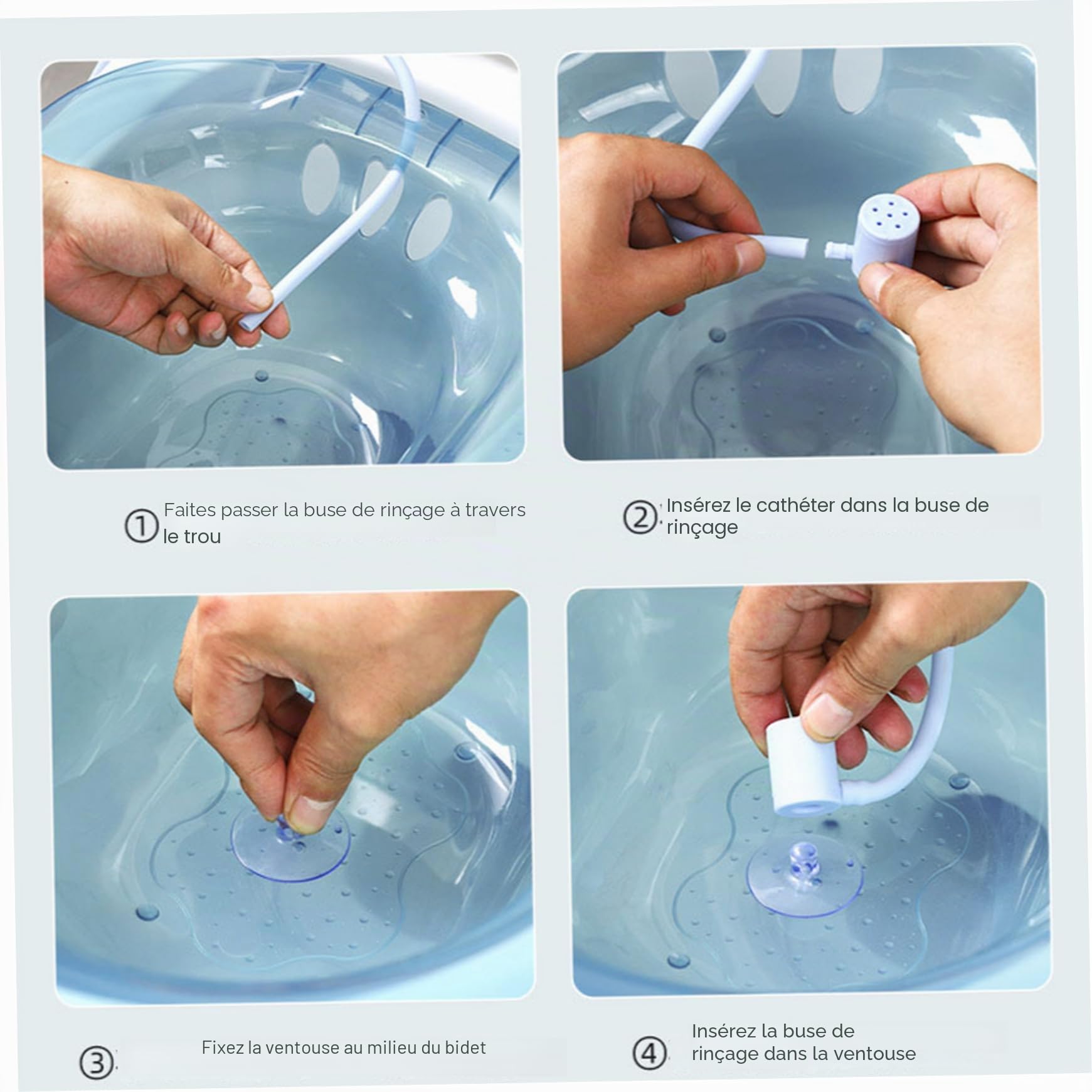 ① Faites passer la buse de rinçage à travers le trou

② Insérez le cathéter dans la buse de rinçage

③ Fixez la ventouse au milieu du bidet

④ Insérez la buse de rinçage dans la ventouse