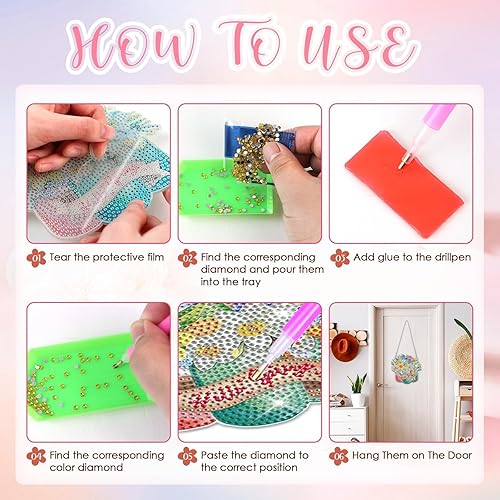 HOW TO USE

01 Tear the protective film

02 Find the corresponding diamond and pour them into the tray

03 Add glue to the drillpen

04 Find the corresponding color diamond

05 Paste the diamond to the correct position

06 Hang Them on The Door