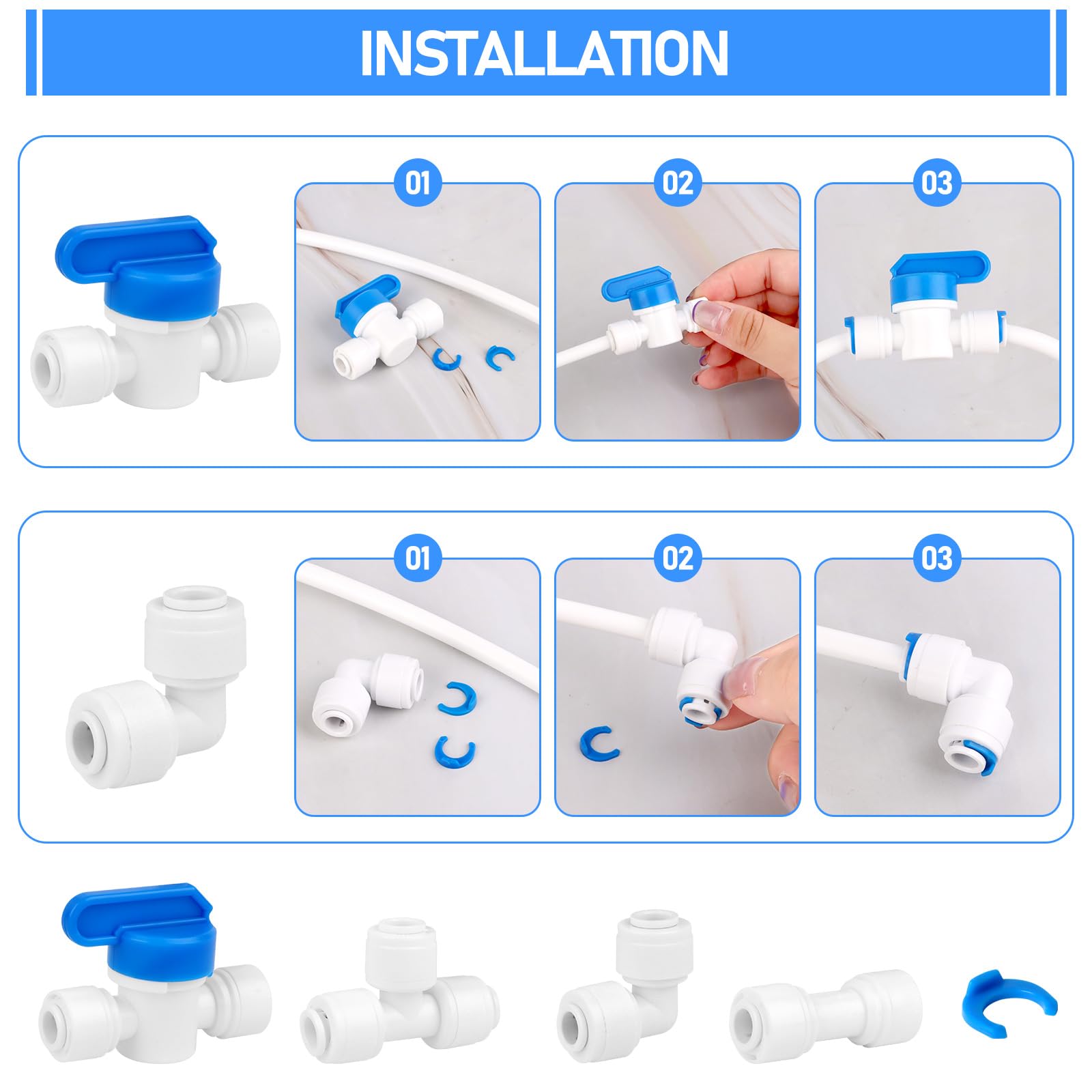 INSTALLATION

01

02

03

01

02

03