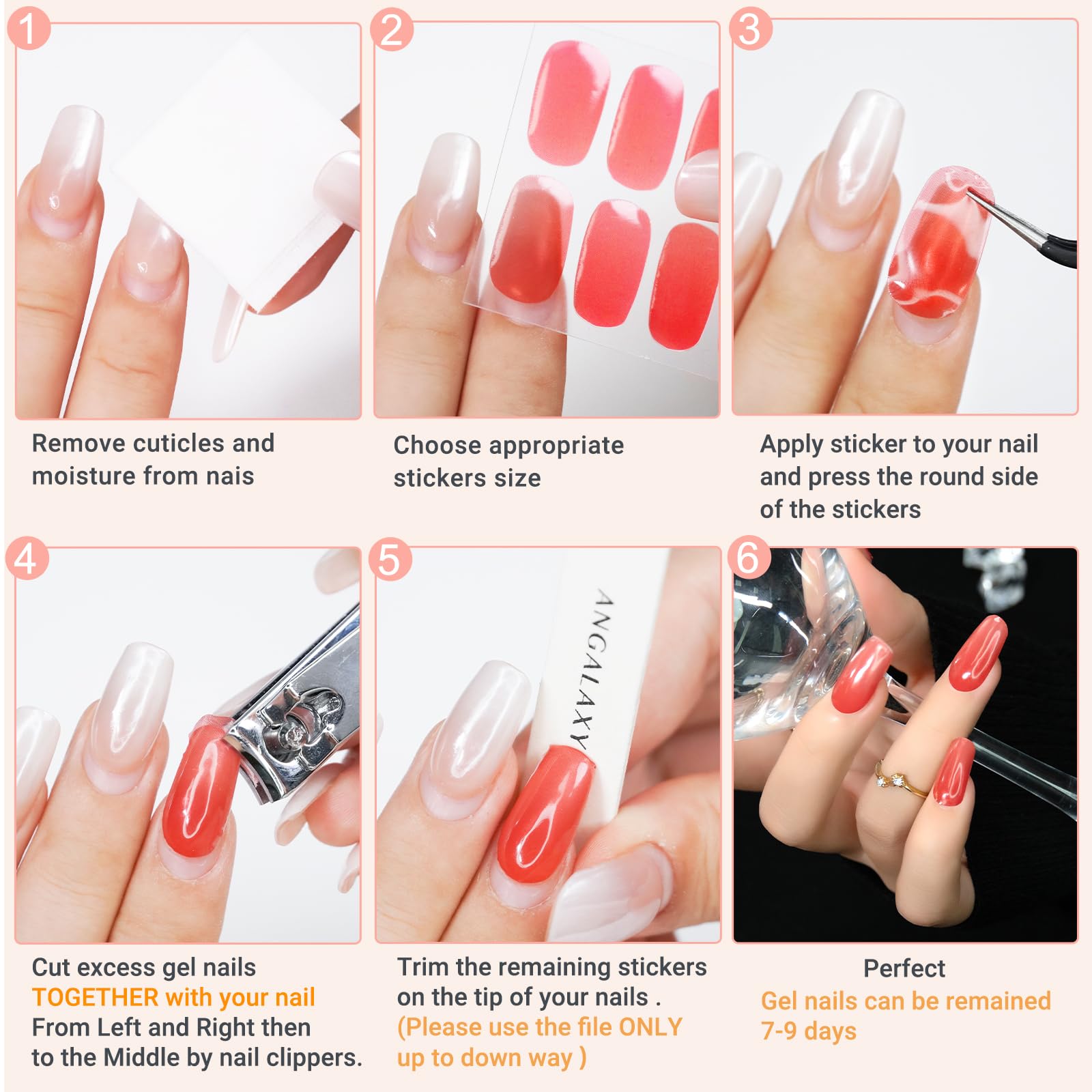 1

Remove cuticles and moisture from nais

2

Choose appropriate stickers size

3

Apply sticker to your nail and press the round side of the stickers

4

Cut excess gel nails TOGETHER with your nail From Left and Right then to the Middle by nail clippers.

5

ANGALAXY

Trim the remaining stickers on the tip of your nails . (Please use the file ONLY up to down way )

6

Perfect
Gel nails can be remained 7-9 days