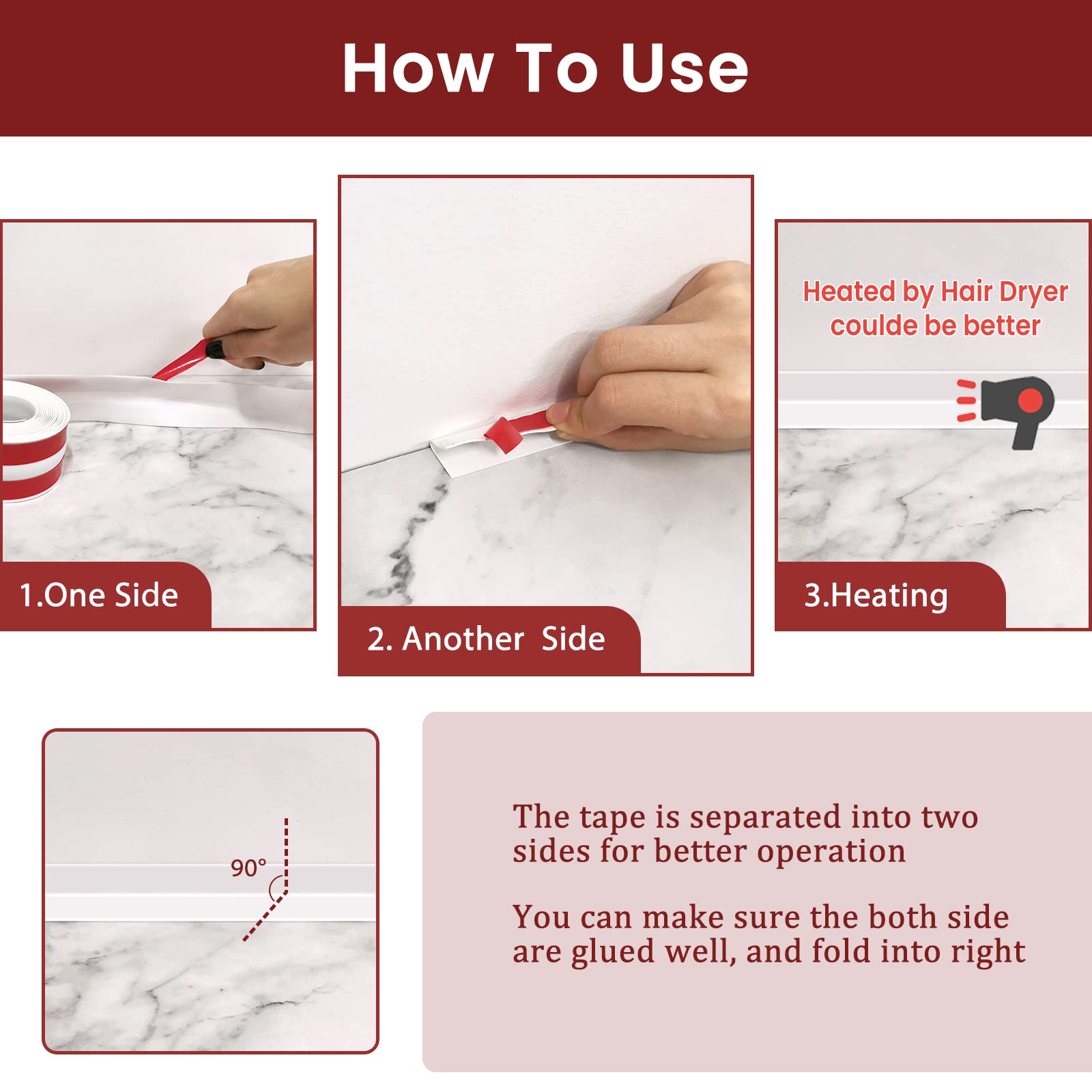 How To Use

1.One Side

2. Another Side

Heated by Hair Dryer coulde be better

3.Heating

90°

The tape is separated into two sides for better operation

You can make sure the both side are glued well, and fold into right