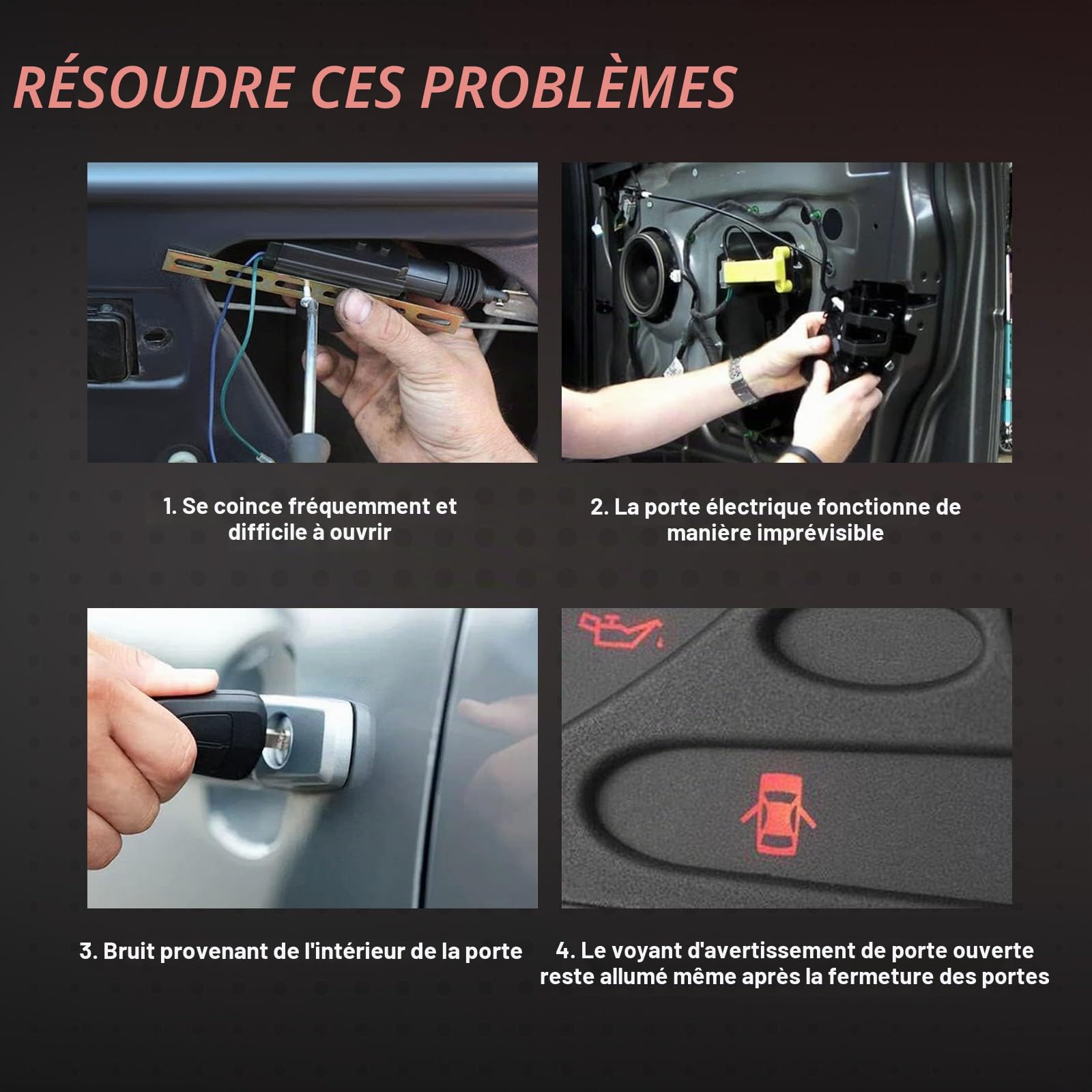 RÉSOUDRE CES PROBLÈMES

1. Se coince fréquemment et difficile à ouvrir

2. La porte électrique fonctionne de manière imprévisible

3. Bruit provenant de l'intérieur de la porte

4. Le voyant d'avertissement de porte ouverte reste allumé même après la fermeture des portes