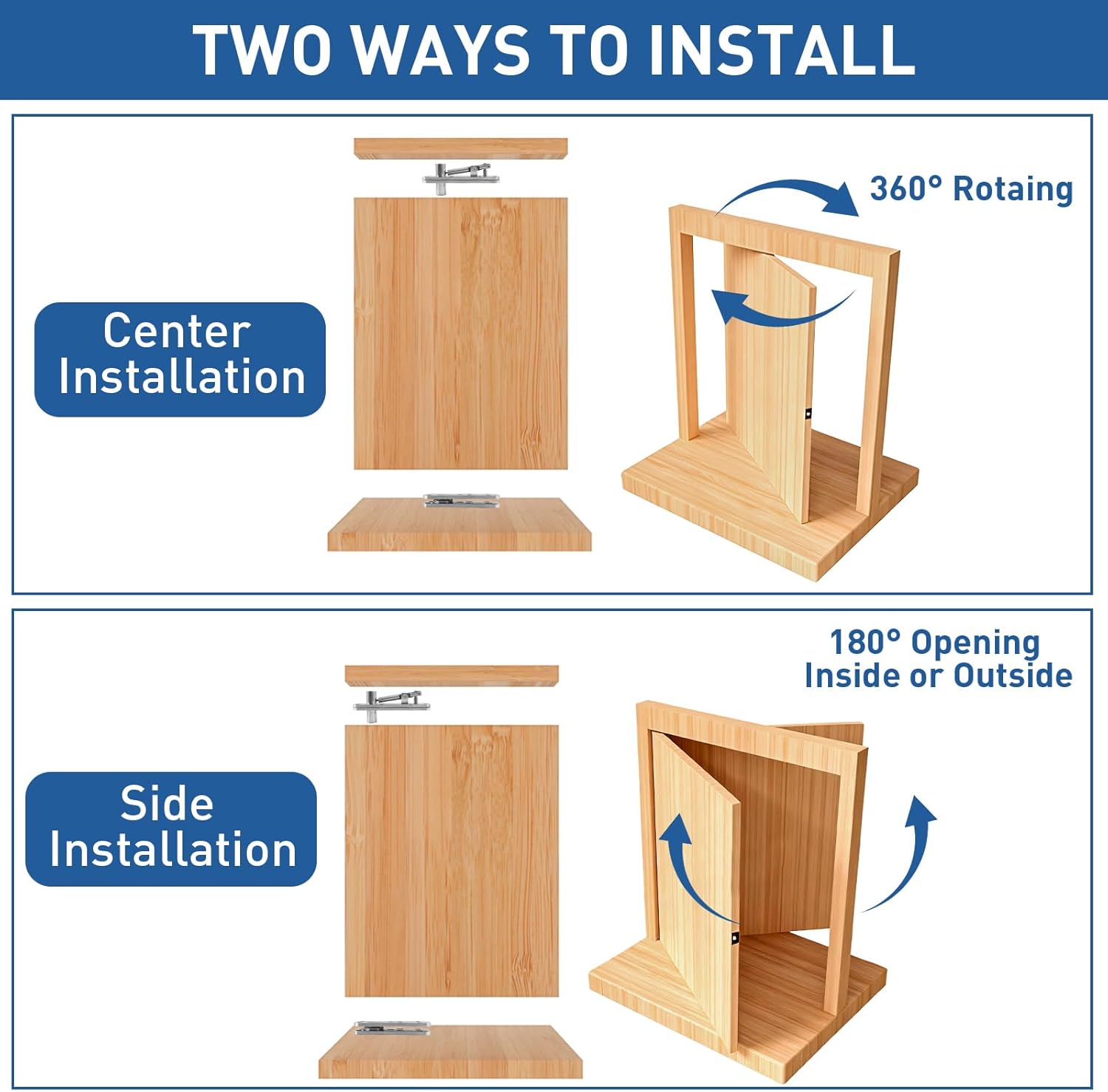 TWO WAYS TO INSTALL

Center Installation

360° Rotaing

Side Installation

180° Opening Inside or Outside