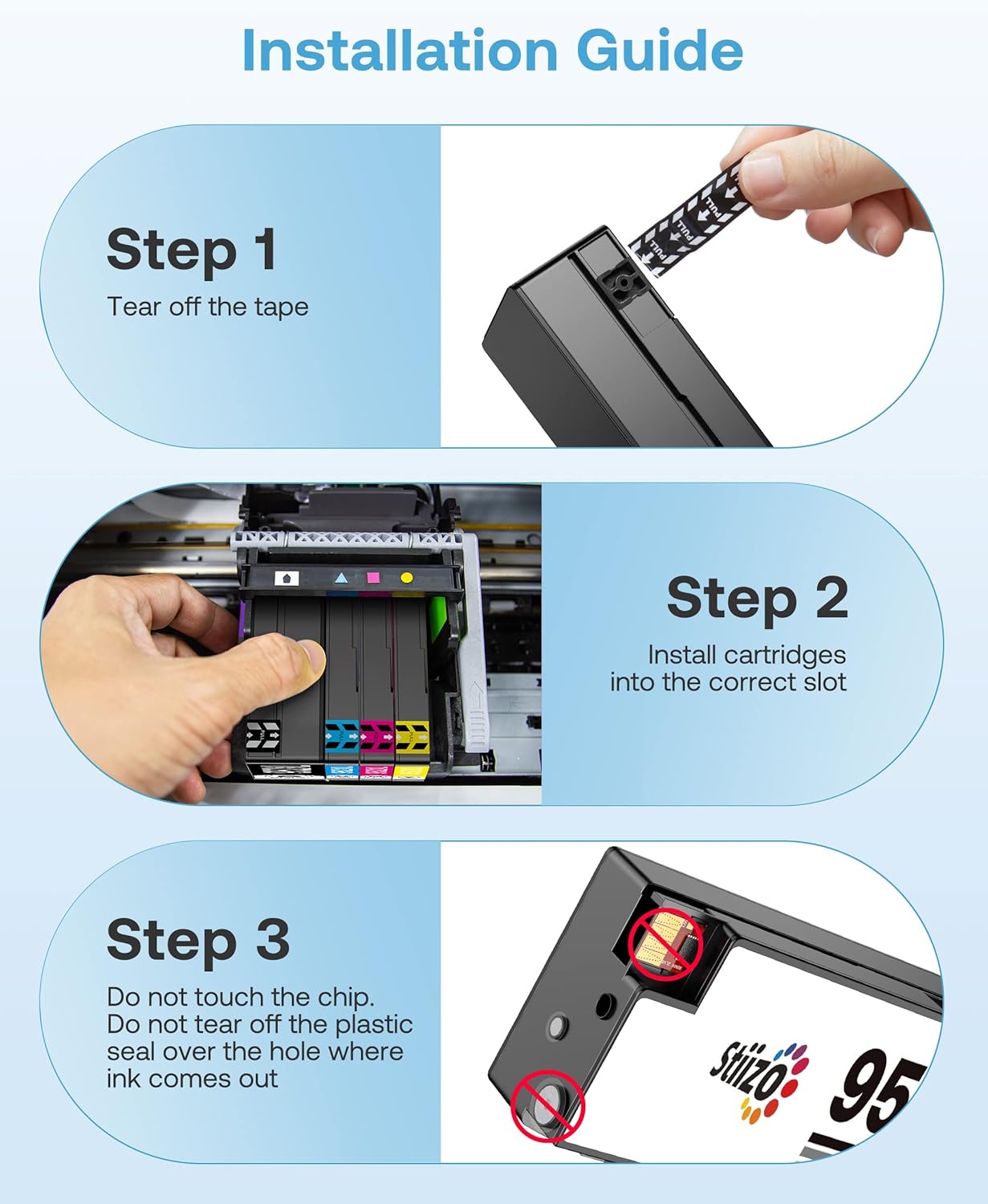 Installation Guide

Step 1
Tear off the tape

PULL
PULL

Step 2
Install cartridges into the correct slot

Step 3
Do not touch the chip. Do not tear off the plastic seal over the hole where ink comes out

Stiizo
95