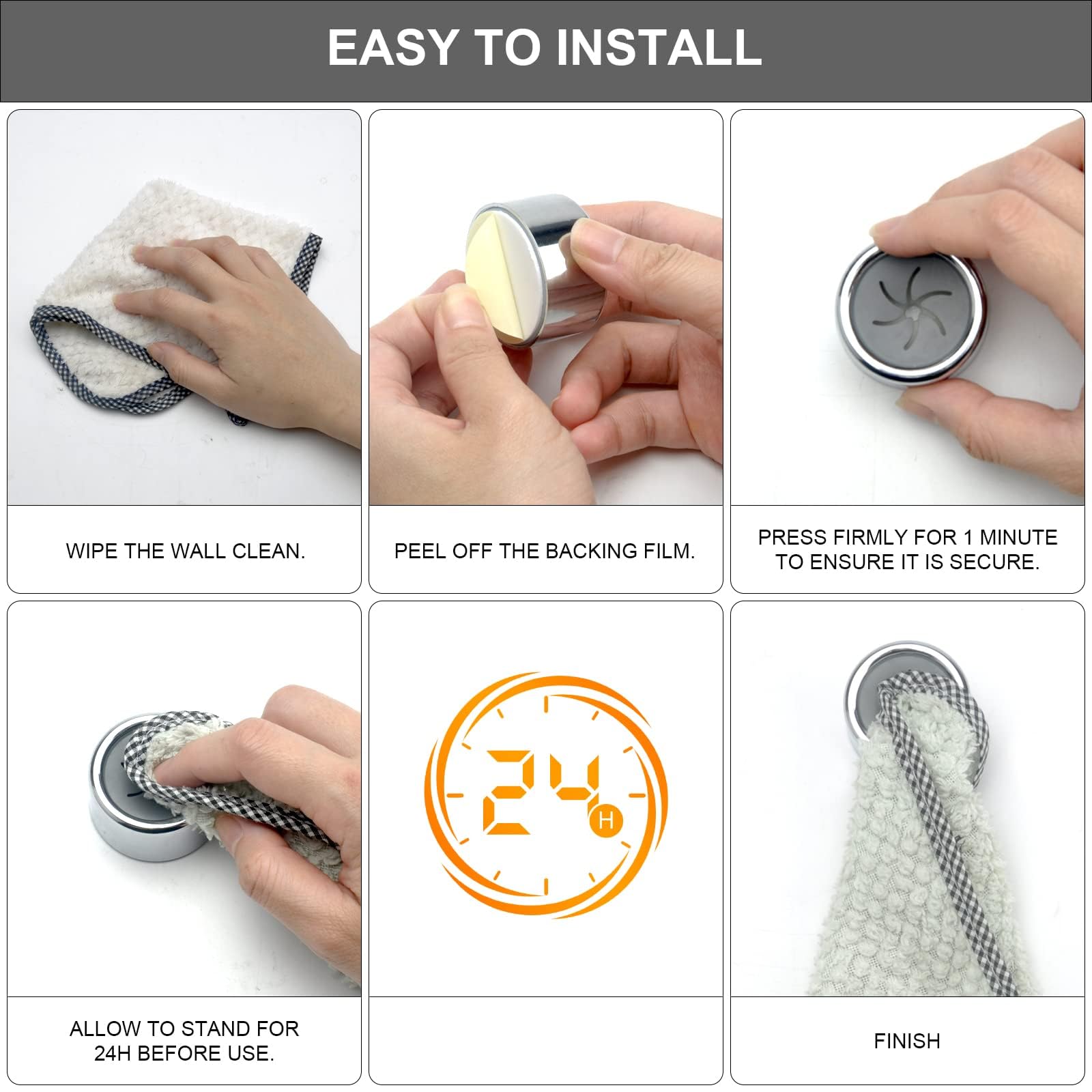 EASY TO INSTALL

WIPE THE WALL CLEAN.

PEEL OFF THE BACKING FILM.

PRESS FIRMLY FOR 1 MINUTE TO ENSURE IT IS SECURE.

24 H

ALLOW TO STAND FOR 24H BEFORE USE.

FINISH