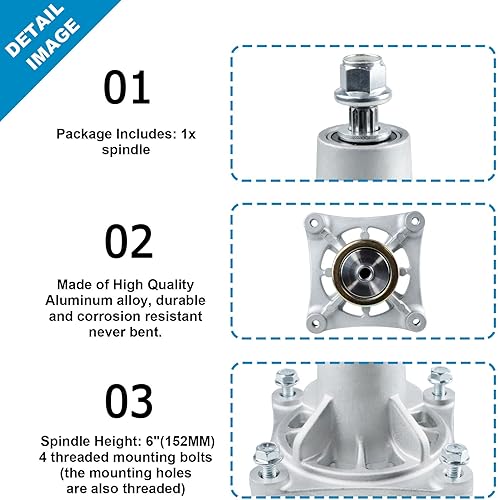 DETAIL IMAGE

01

Package Includes: 1x spindle

02

Made of High Quality Aluminum alloy, durable and corrosion resistant never bent.

03

Spindle Height: 6"(152MM) 4 threaded mounting bolts (the mounting holes are also threaded)