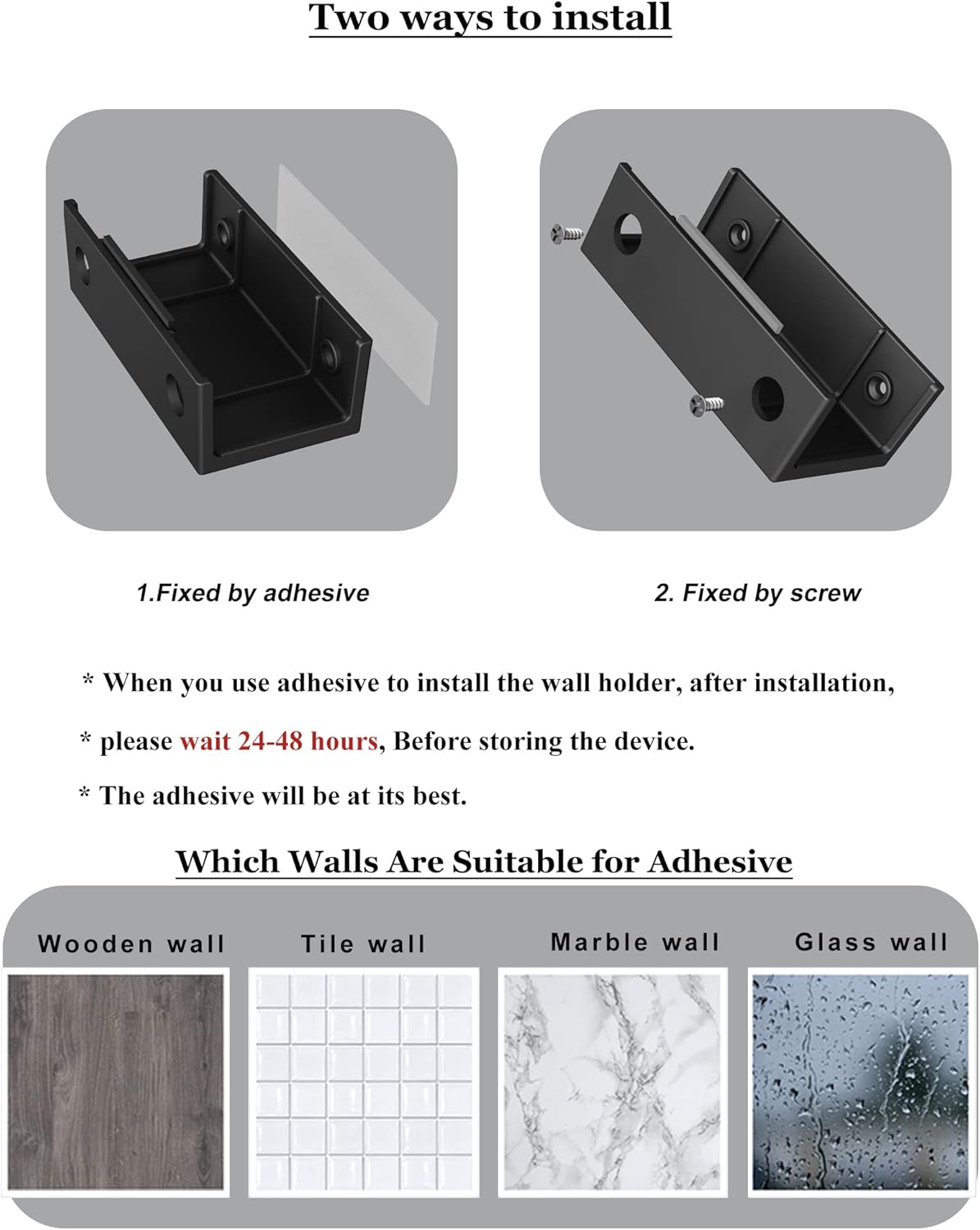 Two ways to install

1.Fixed by adhesive

2. Fixed by screw

* When you use adhesive to install the wall holder, after installation,

* please wait 24-48 hours, Before storing the device.

* The adhesive will be at its best.

Which Walls Are Suitable for Adhesive

Wooden wall

Tile wall

Marble wall

Glass wall