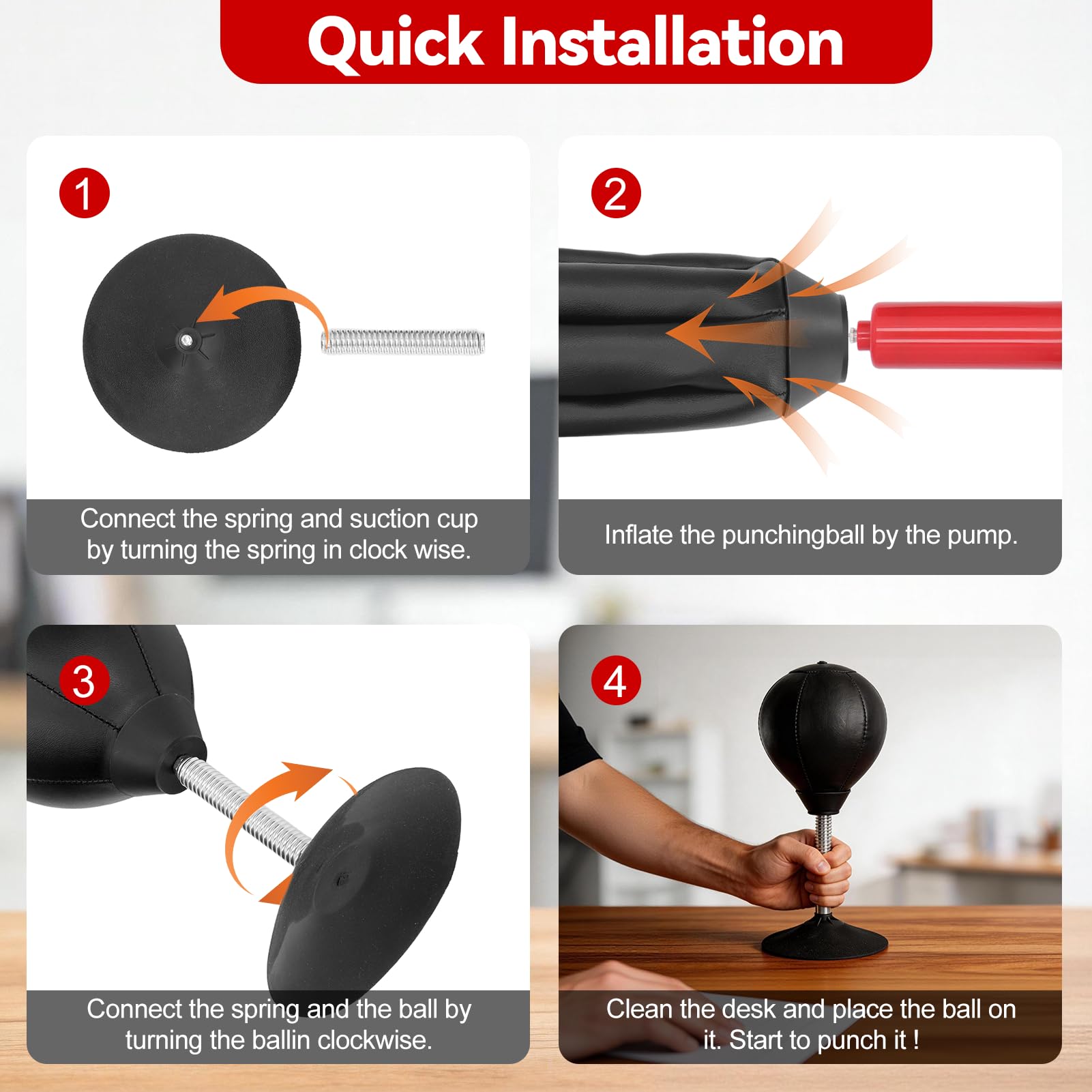 Quick Installation

1

Connect the spring and suction cup by turning the spring in clock wise.

2

Inflate the punchingball by the pump.

3

Connect the spring and the ball by turning the ballin clockwise.

4

Clean the desk and place the ball on it. Start to punch it !