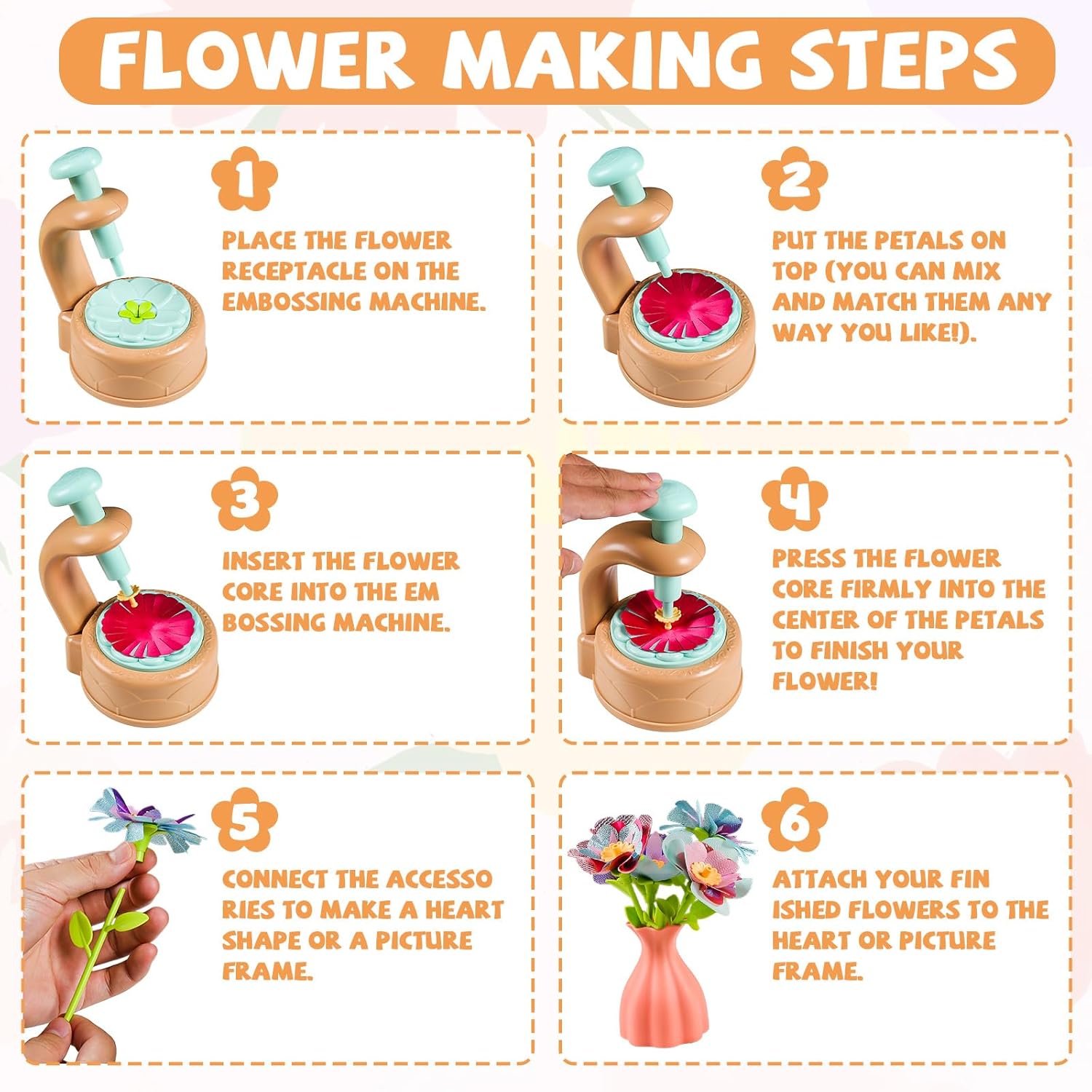 FLOWER MAKING STEPS

1

PLACE THE FLOWER RECEPTACLE ON THE EMBOSSING MACHINE.

2

PUT THE PETALS ON TOP (YOU CAN MIX AND MATCH THEM ANY WAY YOU LIKE!).

3

INSERT THE FLOWER CORE INTO THE EM BOSSING MACHINE.

4

PRESS THE FLOWER CORE FIRMLY INTO THE CENTER OF THE PETALS TO FINISH YOUR FLOWER!

5

CONNECT THE ACCESSO RIES TO MAKE A HEART SHAPE OR A PICTURE FRAME.

6

ATTACH YOUR FIN ISHED FLOWERS TO THE HEART OR PICTURE FRAME.