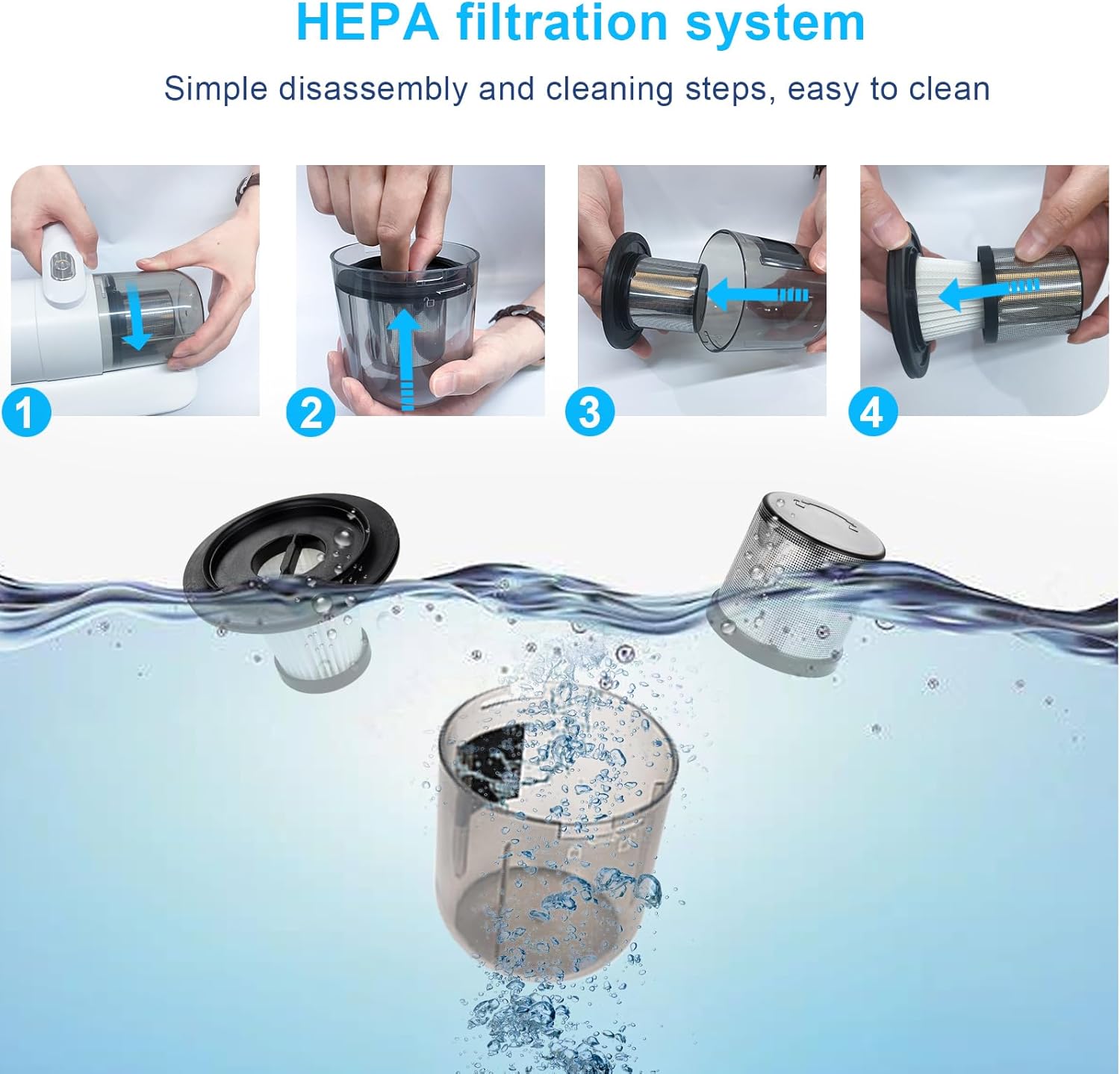 HEPA filtration system

Simple disassembly and cleaning steps, easy to clean

1

2

3

4