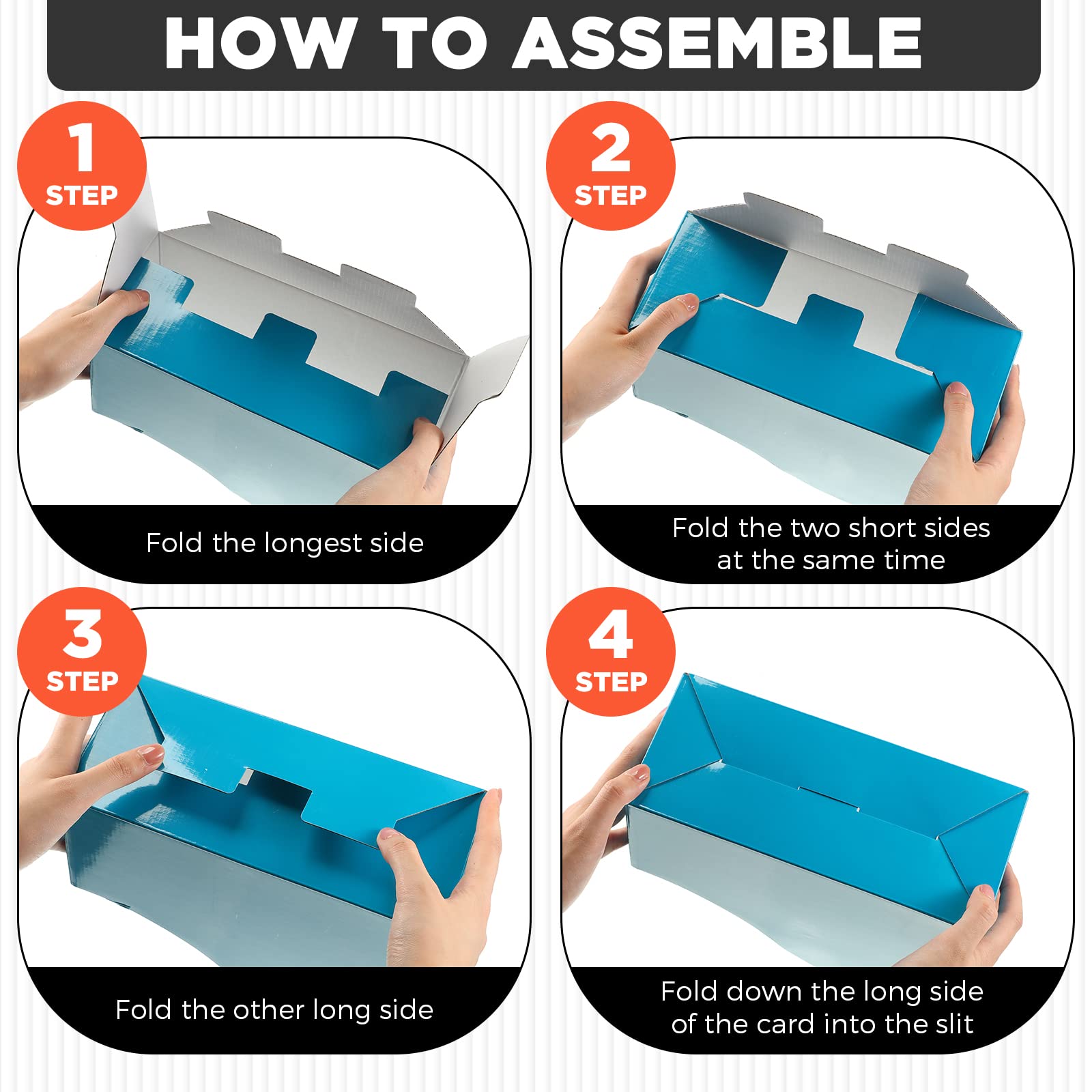 HOW TO ASSEMBLE

1
STEP

Fold the longest side

2
STEP

Fold the two short sides at the same time

3
STEP

Fold the other long side

4
STEP

Fold down the long side of the card into the slit