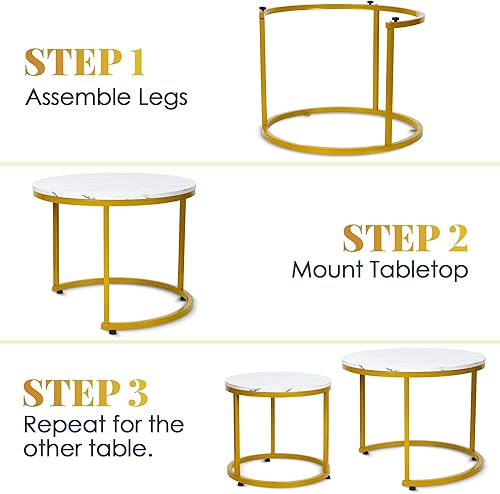 STEP 1
Assemble Legs

STEP 2
Mount Tabletop

STEP 3
Repeat for the other table.