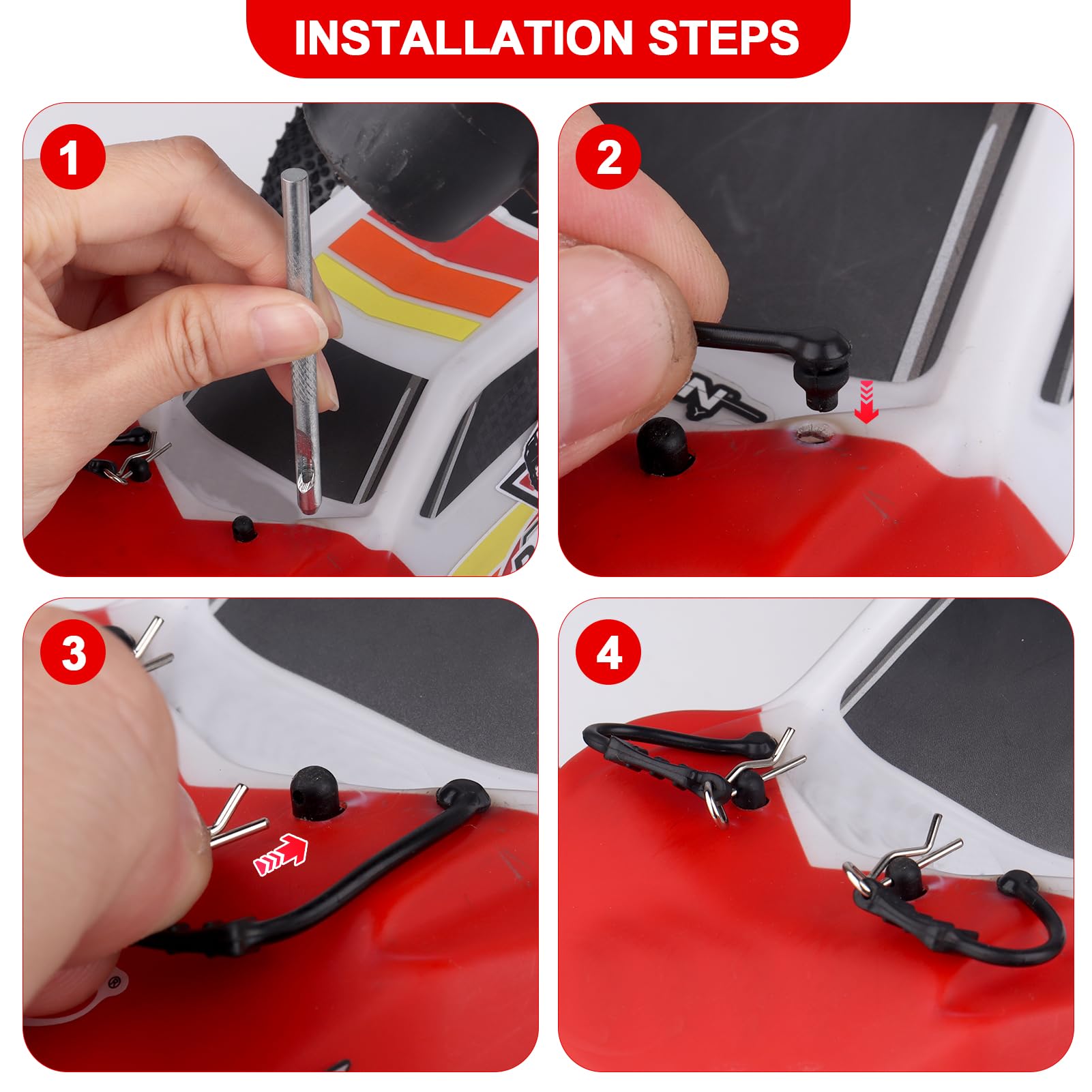 INSTALLATION STEPS

1

2

3

4