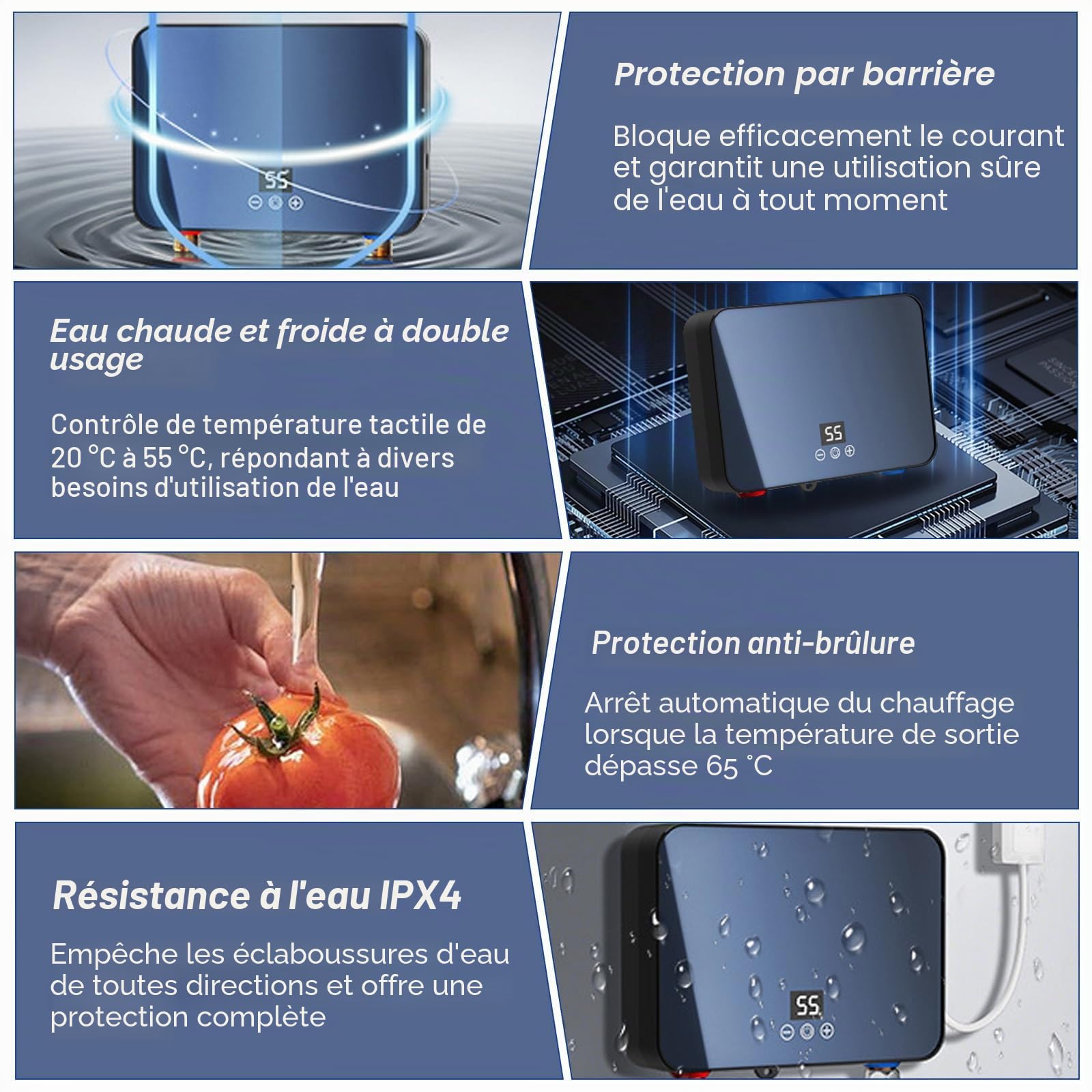 55

Protection par barrière

Bloque efficacement le courant et garantit une utilisation sûre de l'eau à tout moment

Eau chaude et froide à double usage

Contrôle de température tactile de 20 °C à 55 °C, répondant à divers besoins d'utilisation de l'eau

55

Protection anti-brûlure

Arrêt automatique du chauffage lorsque la température de sortie dépasse 65 °C

Résistance à l'eau IPX4

Empêche les éclaboussures d'eau de toutes directions et offre une protection complète

55