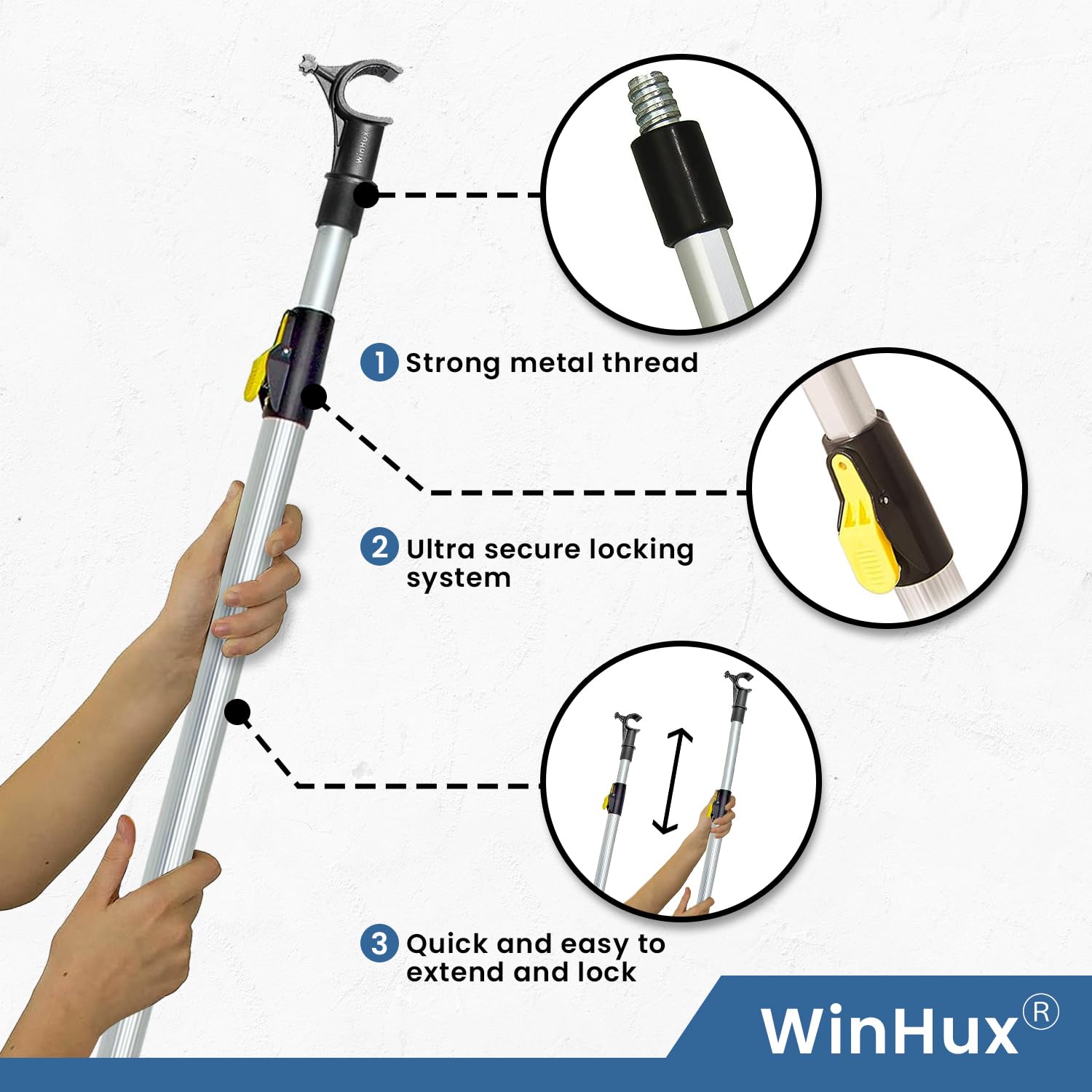 WinHux

1 Strong metal thread

2 Ultra secure locking system

3 Quick and easy to extend and lock

WinHux®