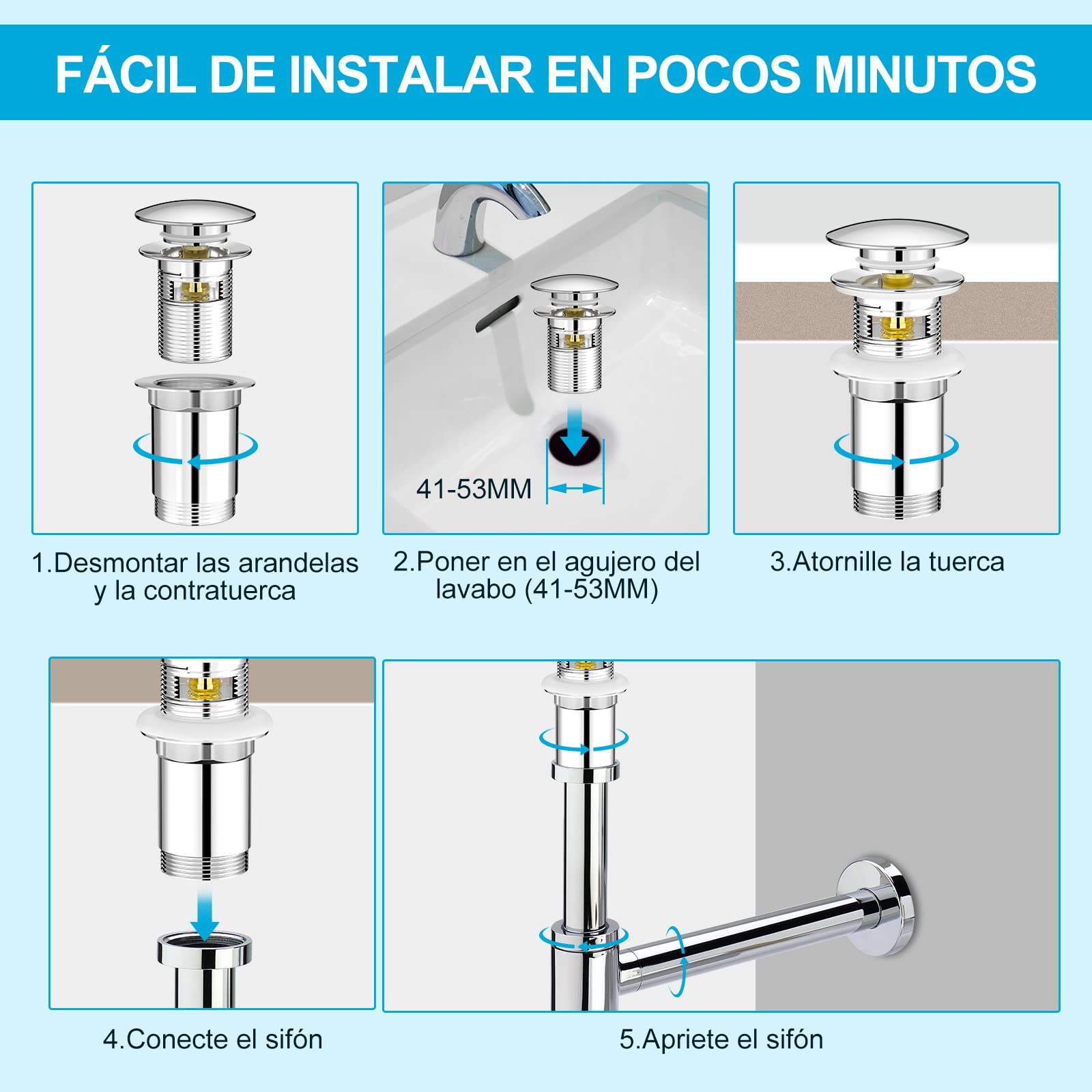 FÁCIL DE INSTALAR EN POCOS MINUTOS

41-53MM

1.Desmontar las arandelas y la contratuerca

2.Poner en el agujero del lavabo (41-53MM)

3.Atornille la tuerca

4.Conecte el sifón

5.Apriete el sifón