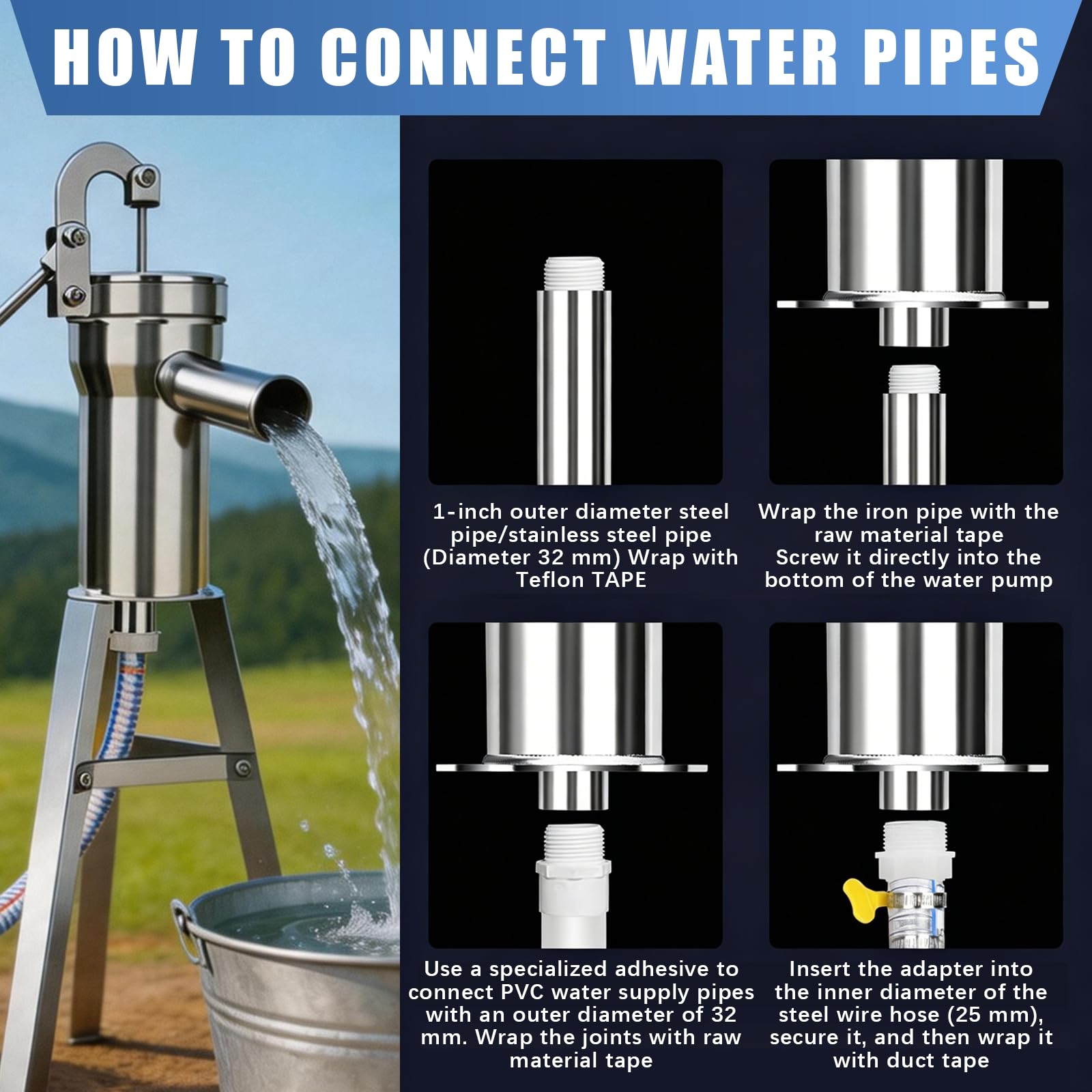 HOW TO CONNECT WATER PIPES

1-inch outer diameter steel pipe/stainless steel pipe (Diameter 32 mm) Wrap with Teflon TAPE

Wrap the iron pipe with the raw material tape
Screw it directly into the bottom of the water pump

Use a specialized adhesive to connect PVC water supply pipes with an outer diameter of 32 mm. Wrap the joints with raw material tape

Insert the adapter into the inner diameter of the steel wire hose (25 mm), secure it, and then wrap it with duct tape