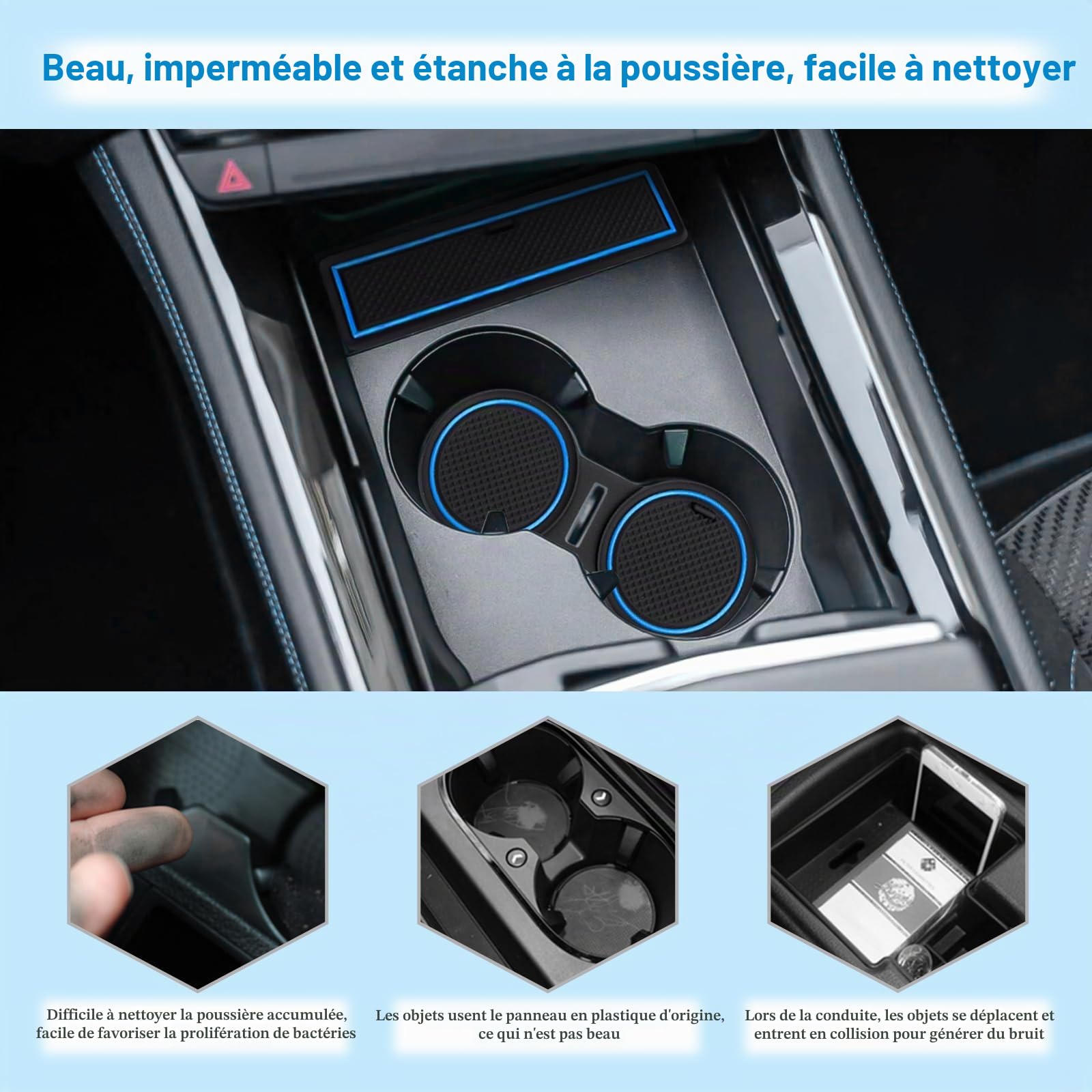 Beau, imperméable et étanche à la poussière, facile à nettoyer

Difficile à nettoyer la poussière accumulée, facile de favoriser la prolifération de bactéries

Les objets usent le panneau en plastique d'origine, ce qui n'est pas beau

Lors de la conduite, les objets se déplacent et entrent en collision pour générer du bruit