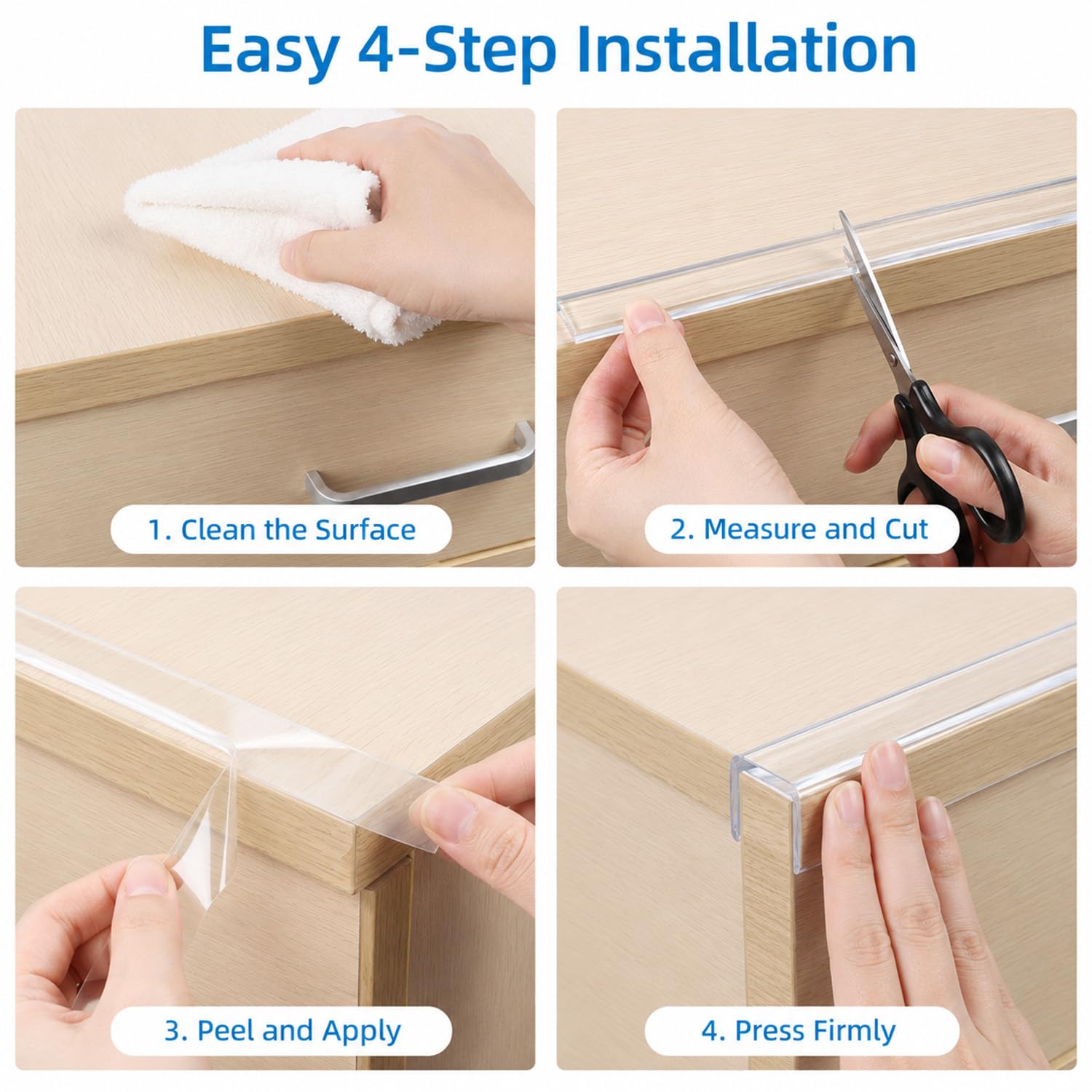 Easy 4-Step Installation

1. Clean the Surface

2. Measure and Cut

3. Peel and Apply

4. Press Firmly