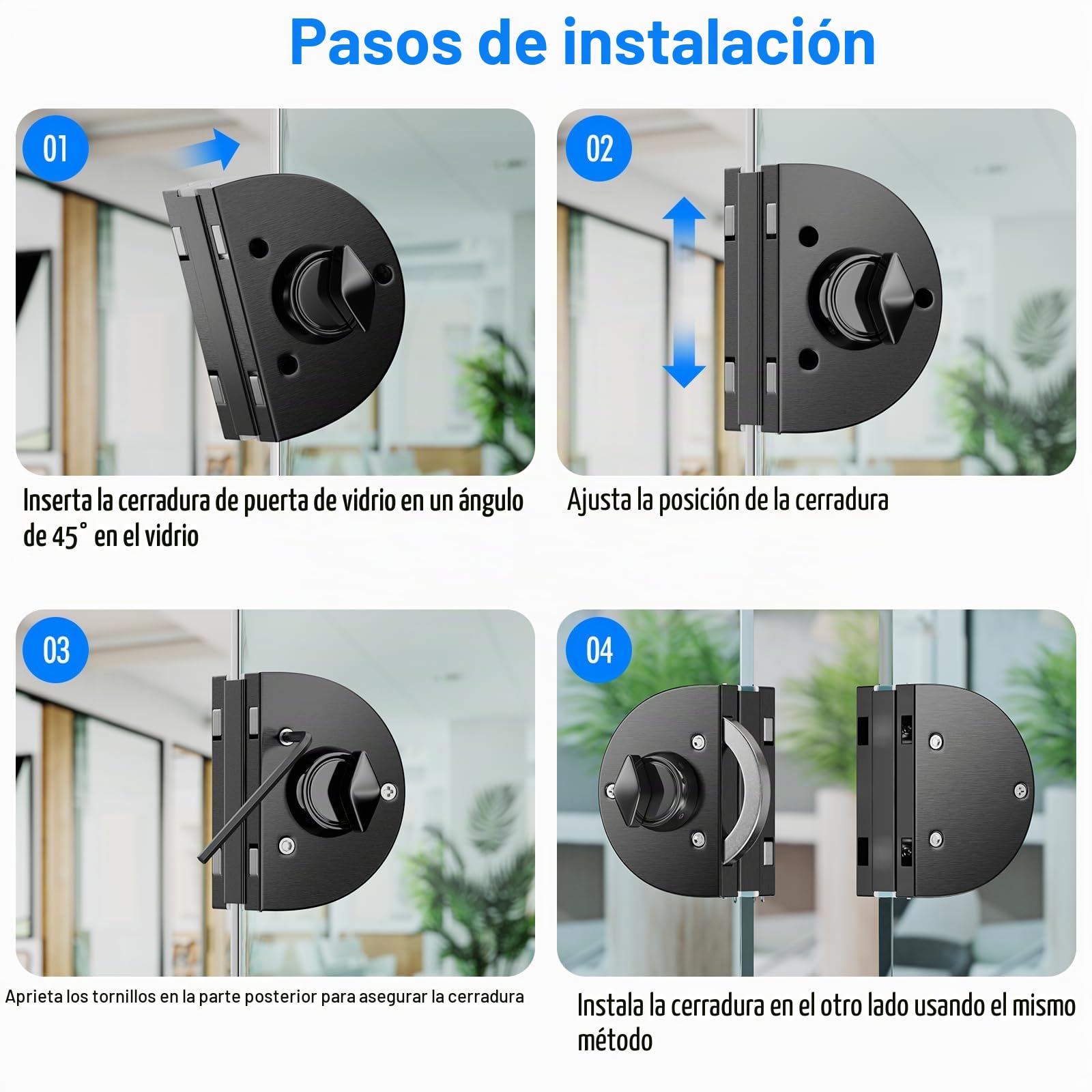 Pasos de instalación

01

Inserta la cerradura de puerta de vidrio en un ángulo de 45° en el vidrio

02

Ajusta la posición de la cerradura

03

Aprieta los tornillos en la parte posterior para asegurar la cerradura

04

Instala la cerradura en el otro lado usando el mismo método