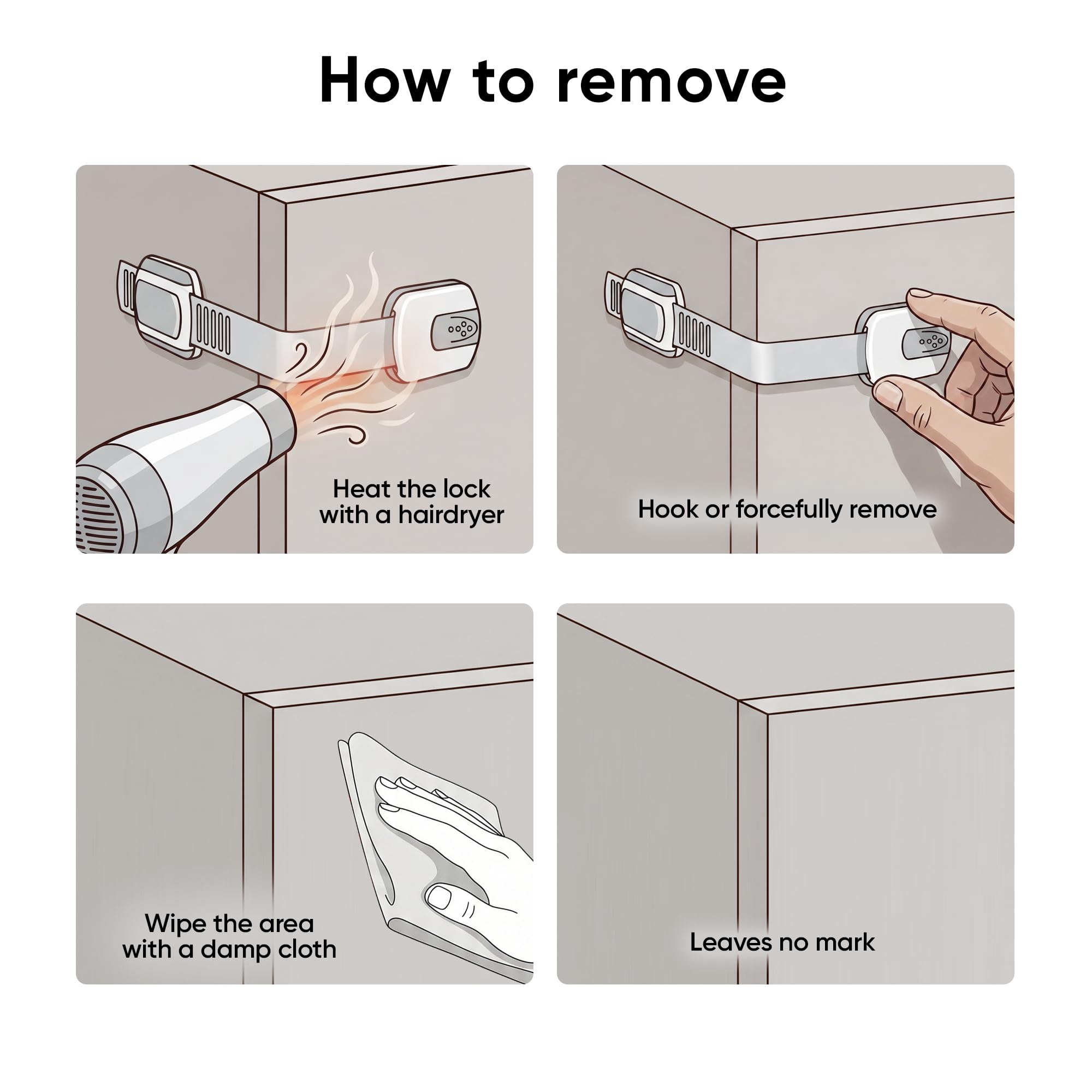 How to remove

Heat the lock with a hairdryer

Hook or forcefully remove

Wipe the area with a damp cloth

Leaves no mark