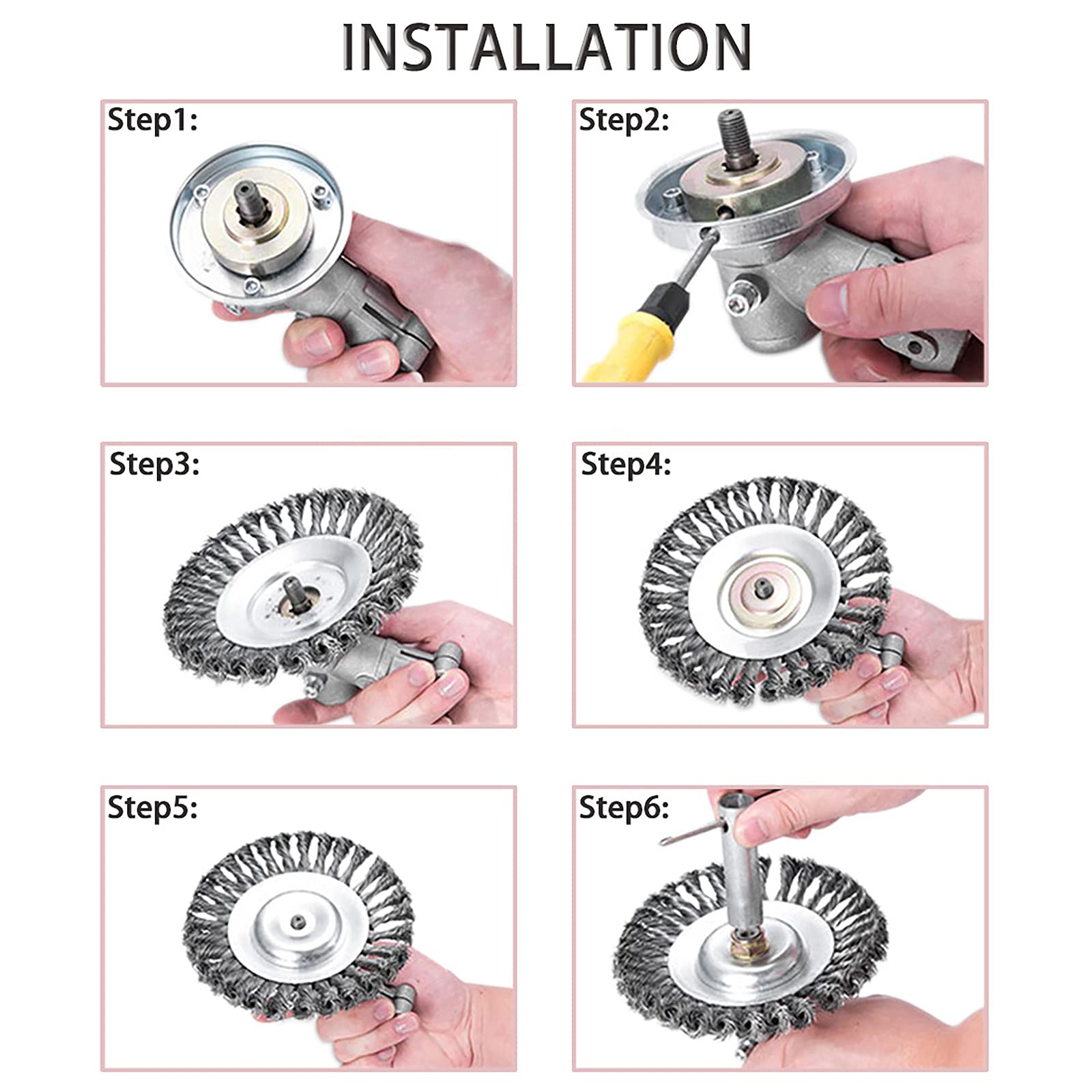 INSTALLATION

Step1:

Step2:

Step3:

Step4:

Step5:

Step6: