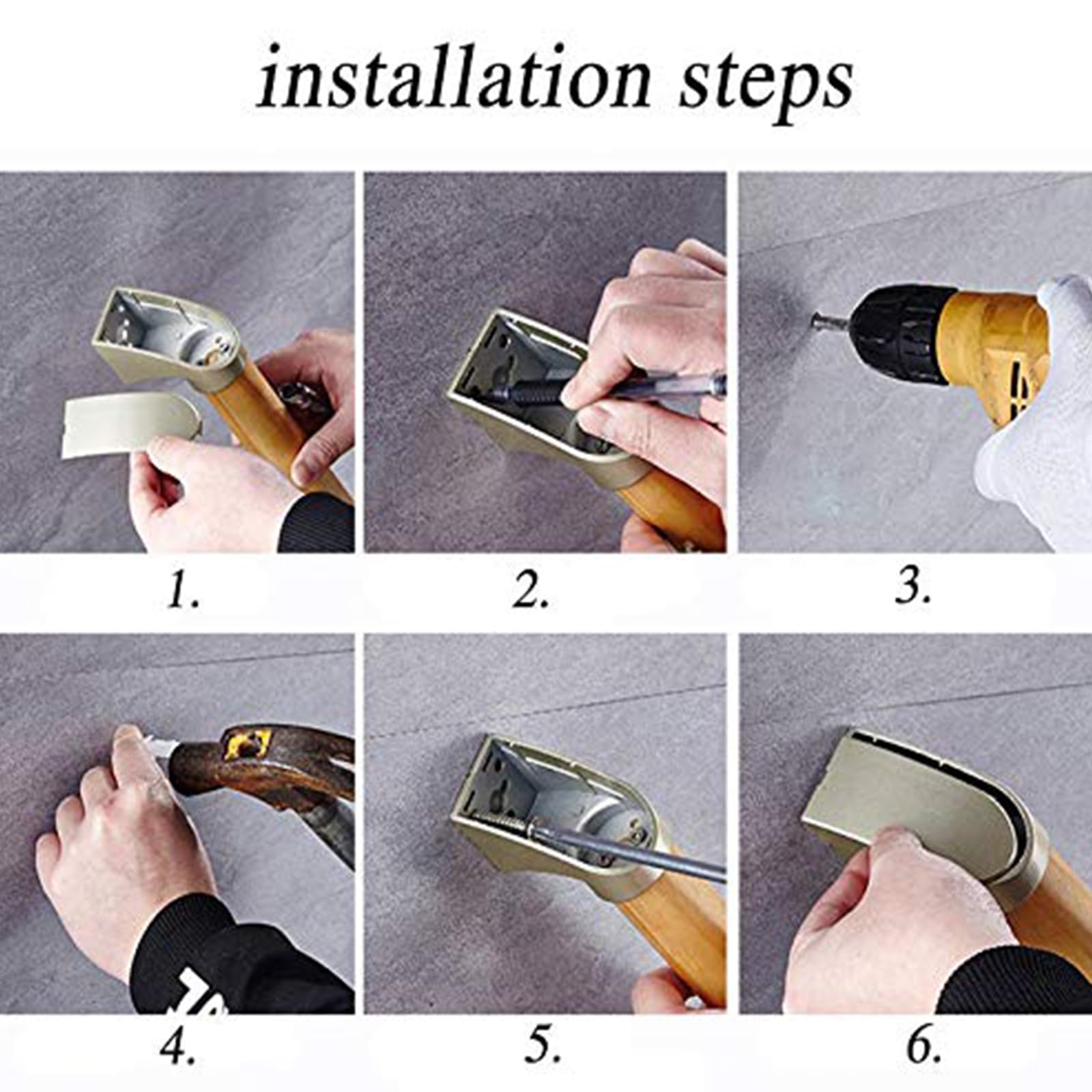 installation steps

1.

2.

3.

4.

5.

6.