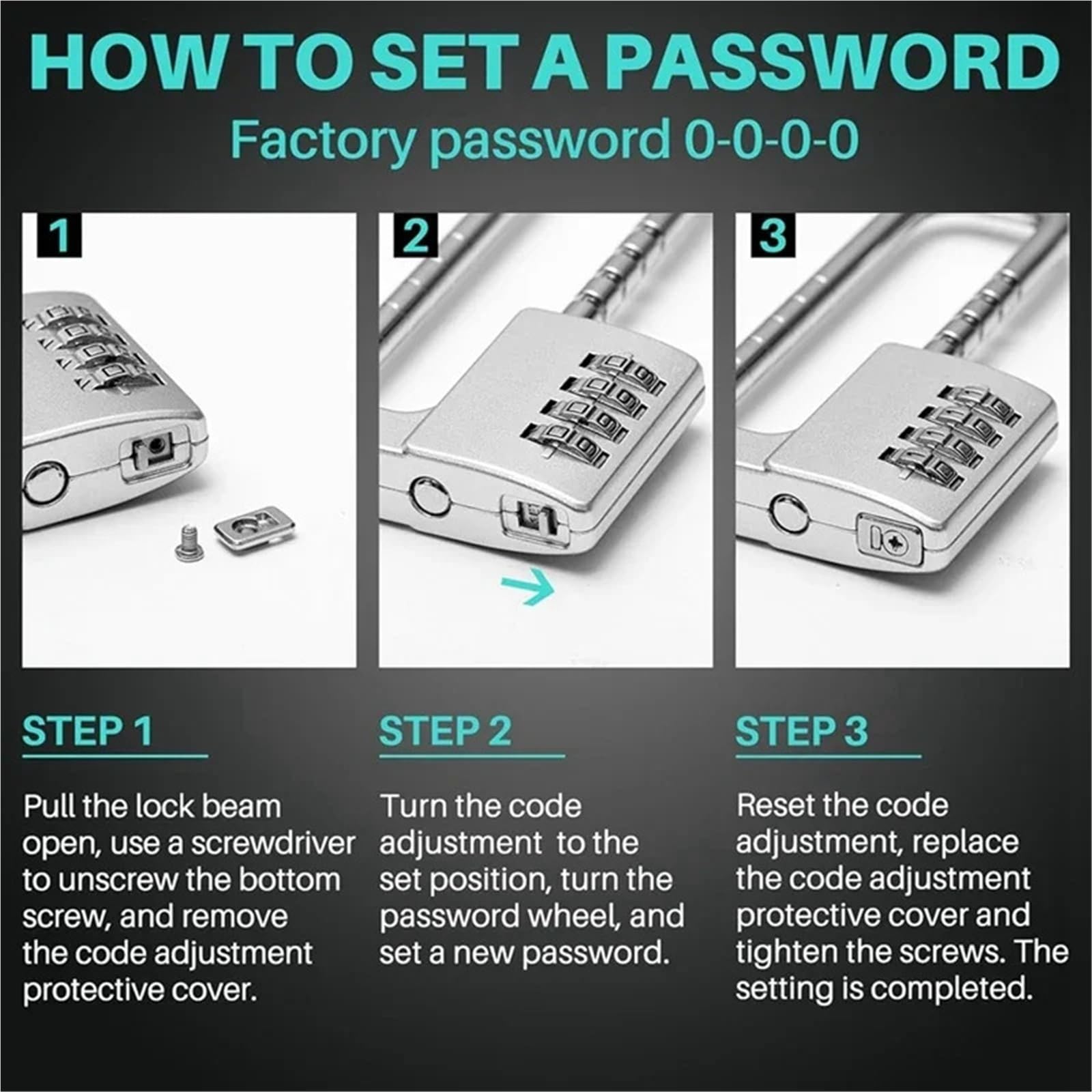 HOW TO SET A PASSWORD

Factory password 0-0-0-0

1

2

3

STEP 1

Pull the lock beam open, use a screwdriver to unscrew the bottom screw, and remove the code adjustment protective cover.

STEP 2

Turn the code adjustment to the set position, turn the password wheel, and set a new password.

STEP 3

Reset the code adjustment, replace the code adjustment protective cover and tighten the screws. The setting is completed.