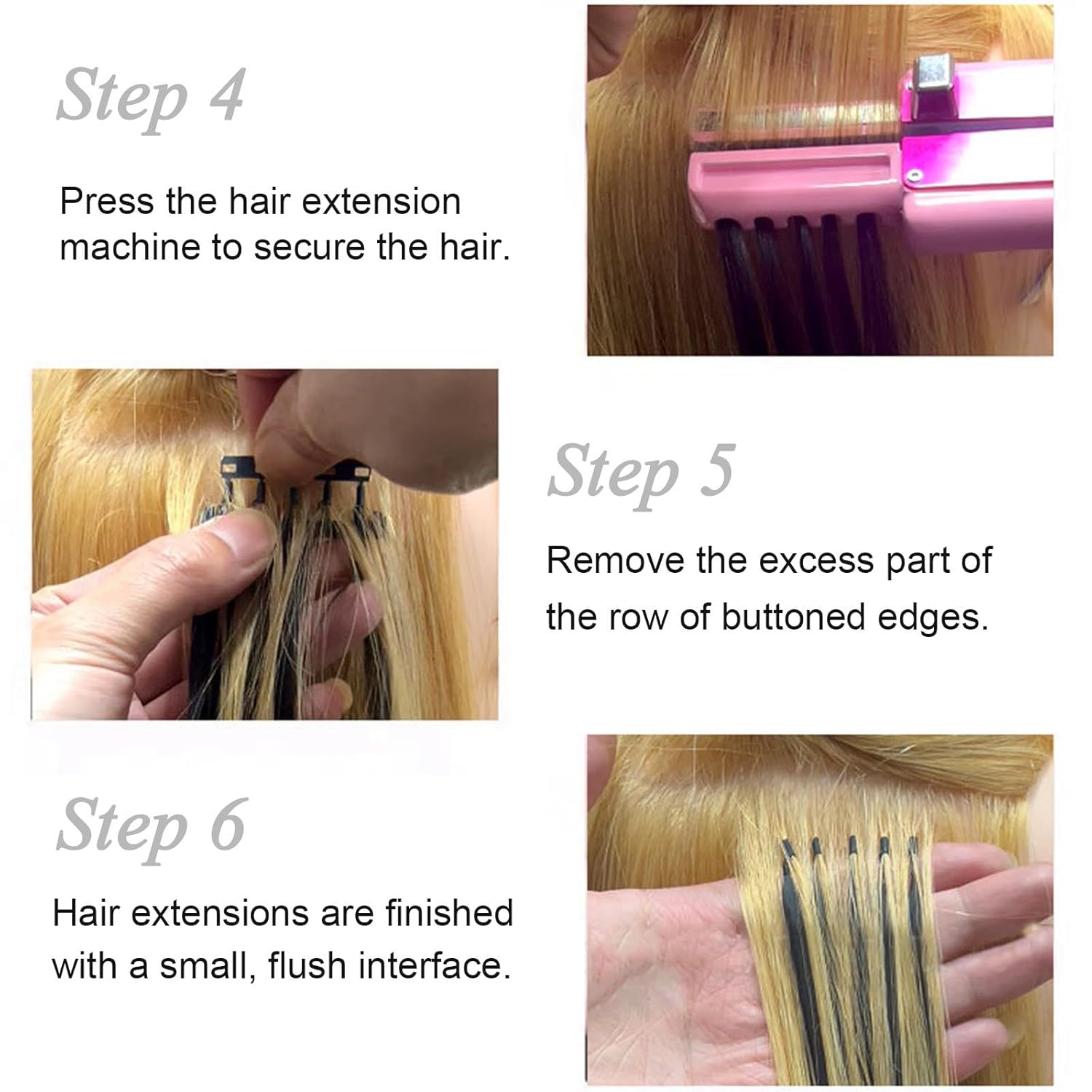 Step 4

Press the hair extension machine to secure the hair.

Step 5

Remove the excess part of the row of buttoned edges.

Step 6

Hair extensions are finished with a small, flush interface.