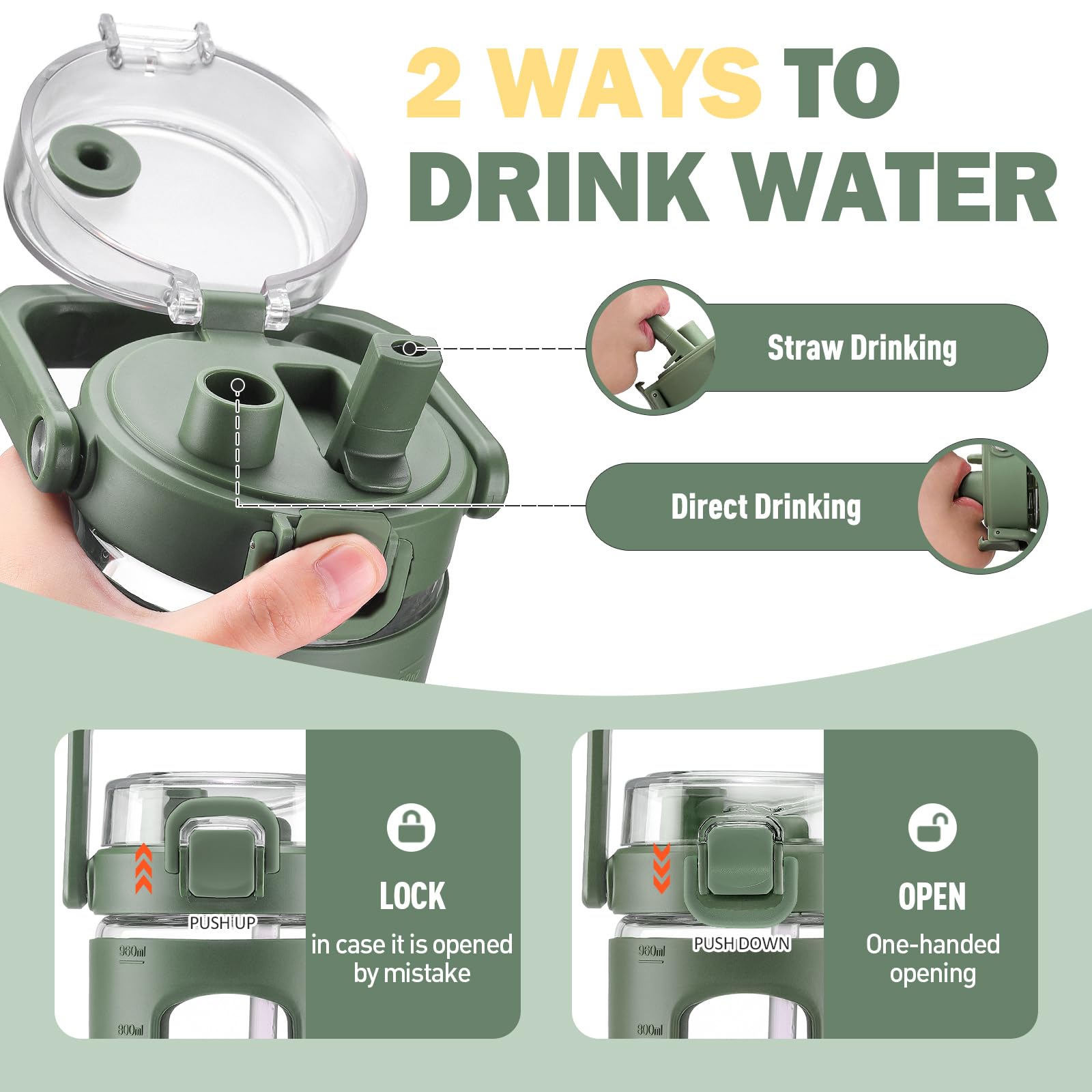 2 WAYS TO DRINK WATER

Straw Drinking

Direct Drinking

PUSH UP

960ml

800ml

LOCK

in case it is opened by mistake

PUSH DOWN

960ml

800ml

OPEN

One-handed opening