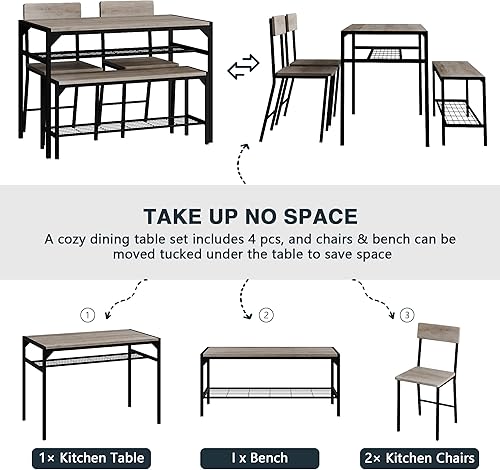 TAKE UP NO SPACE

A cozy dining table set includes 4 pcs, and chairs & bench can be moved tucked under the table to save space

①

②

③

1× Kitchen Table

1 x Bench

2× Kitchen Chairs