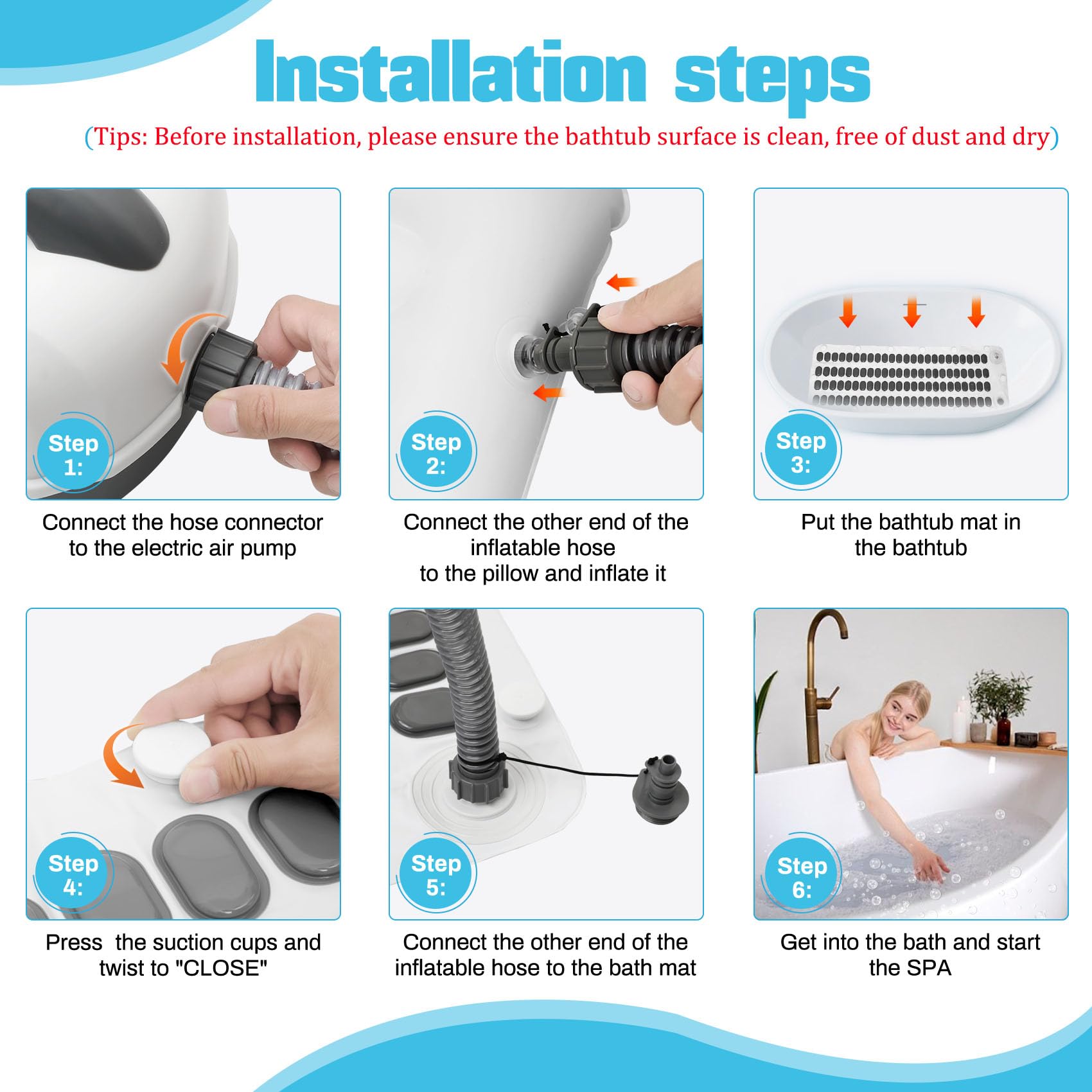 Installation steps

(Tips: Before installation, please ensure the bathtub surface is clean, free of dust and dry)

Step 1:

Connect the hose connector to the electric air pump

Step 2:

Connect the other end of the inflatable hose to the pillow and inflate it

Step 3:

Put the bathtub mat in the bathtub

Step 4:

Press the suction cups and twist to "CLOSE"

Step 5:

Connect the other end of the inflatable hose to the bath mat

Step 6:

Get into the bath and start the SPA