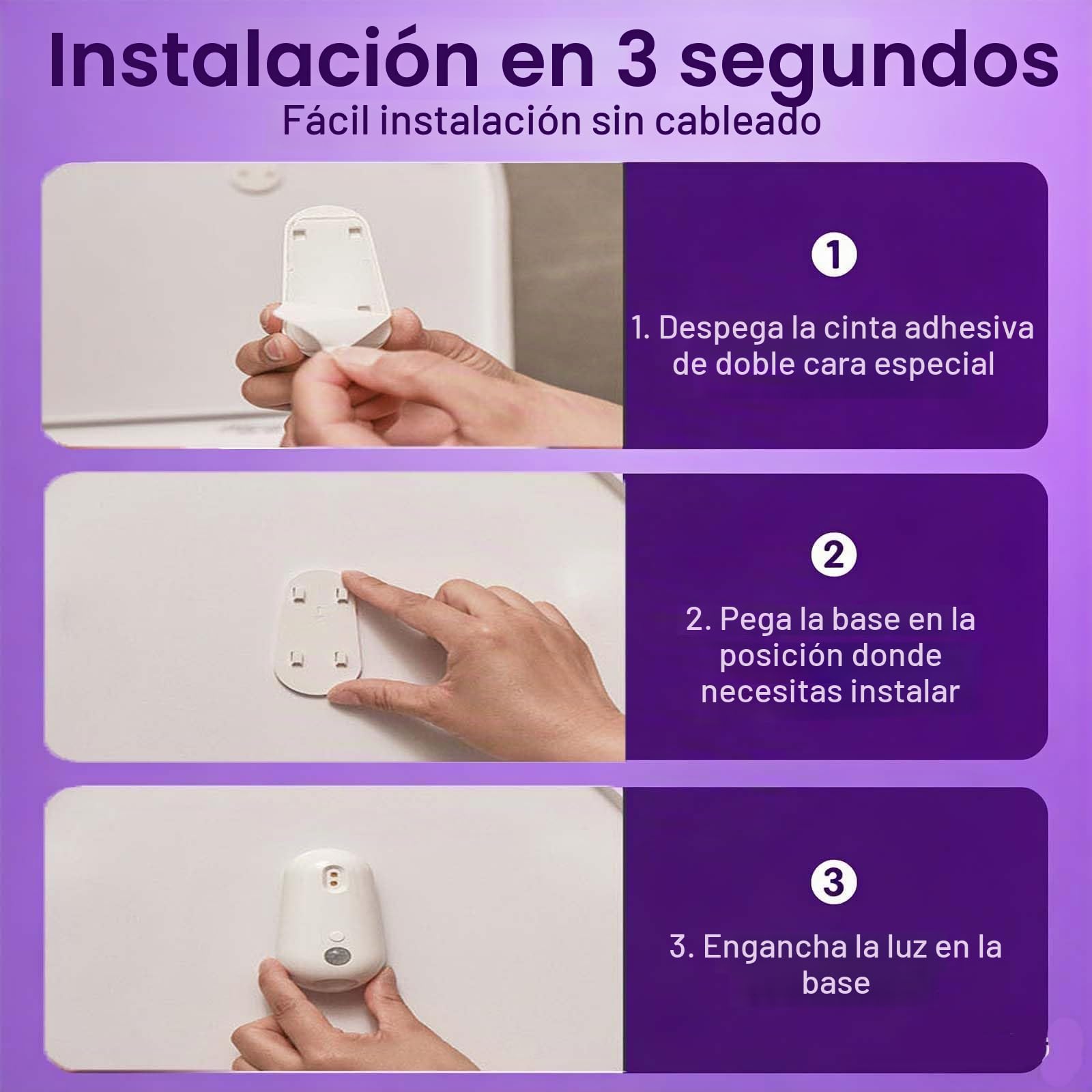 Instalación en 3 segundos
Fácil instalación sin cableado

1

1. Despega la cinta adhesiva de doble cara especial

2

2. Pega la base en la posición donde necesitas instalar

3

3. Engancha la luz en la base