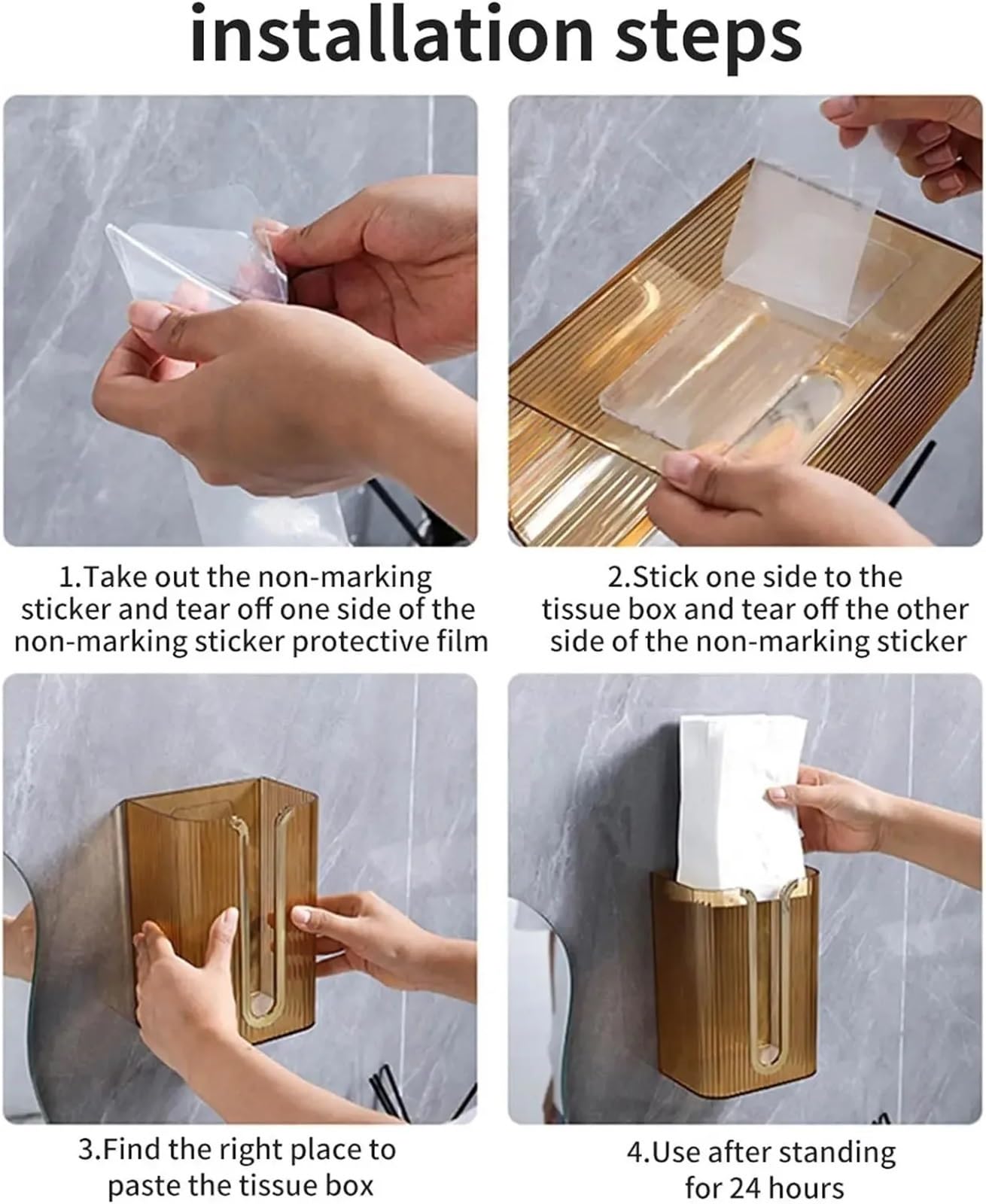 installation steps

1.Take out the non-marking sticker and tear off one side of the non-marking sticker protective film

2.Stick one side to the tissue box and tear off the other side of the non-marking sticker

3.Find the right place to paste the tissue box

4.Use after standing for 24 hours