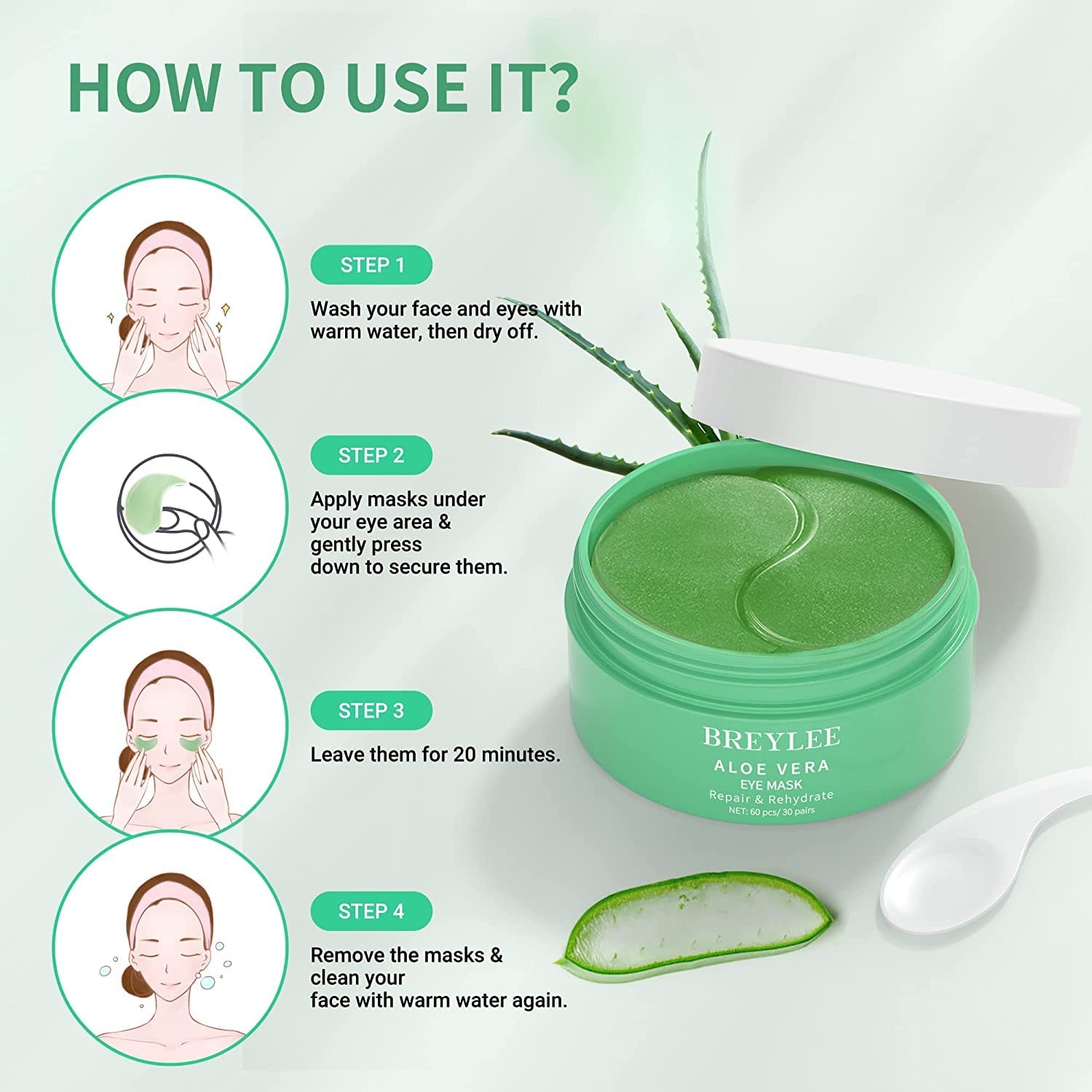 HOW TO USE IT?

STEP 1

Wash your face and eyes with warm water, then dry off.

STEP 2

Apply masks under your eye area & gently press down to secure them.

STEP 3

Leave them for 20 minutes.

STEP 4

Remove the masks & clean your face with warm water again.

BREYLEE
ALOE VERA
EYE MASK
Repair & Rehydrate
NET: 60 pcs/ 30 pairs