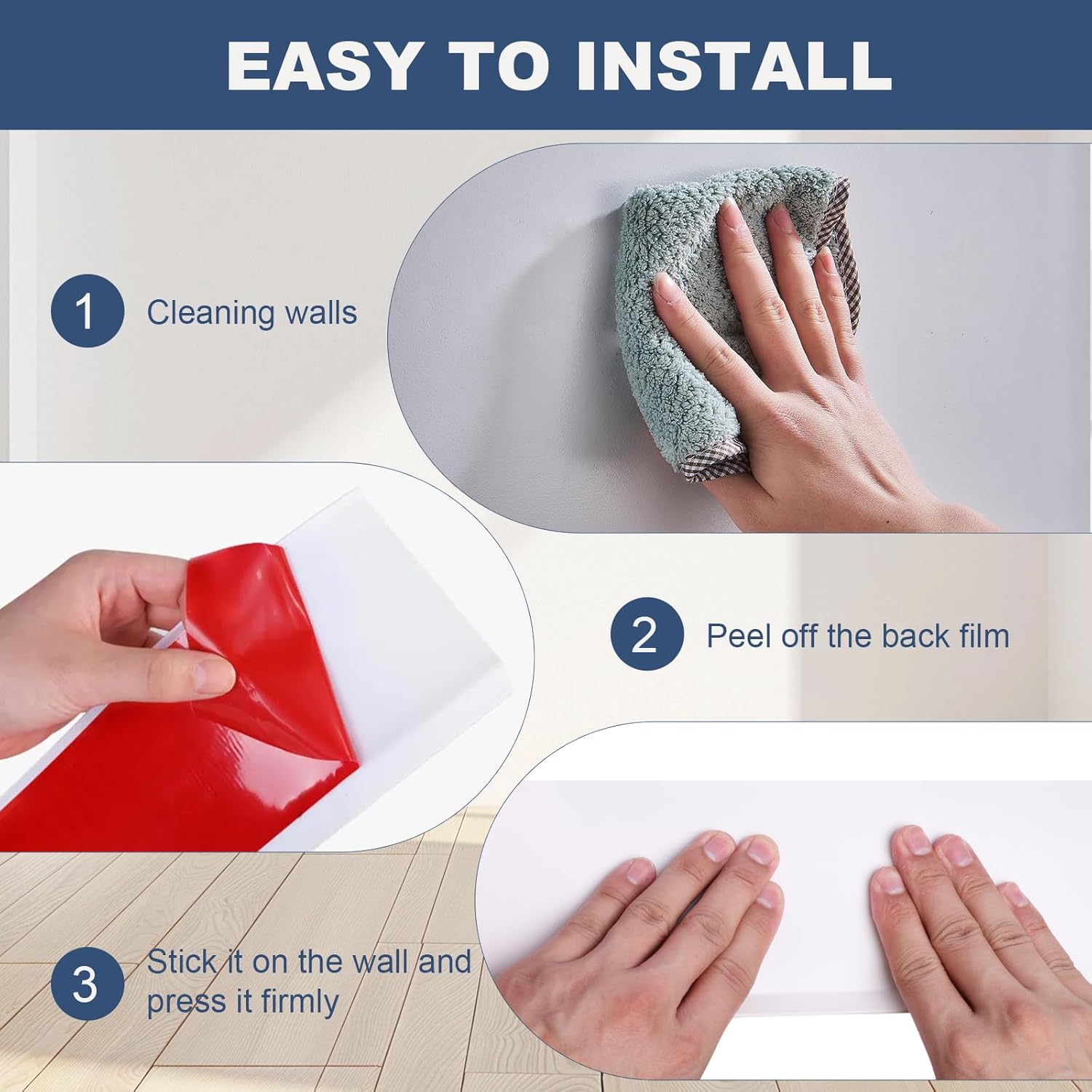 EASY TO INSTALL

1 Cleaning walls

2 Peel off the back film

3 Stick it on the wall and press it firmly