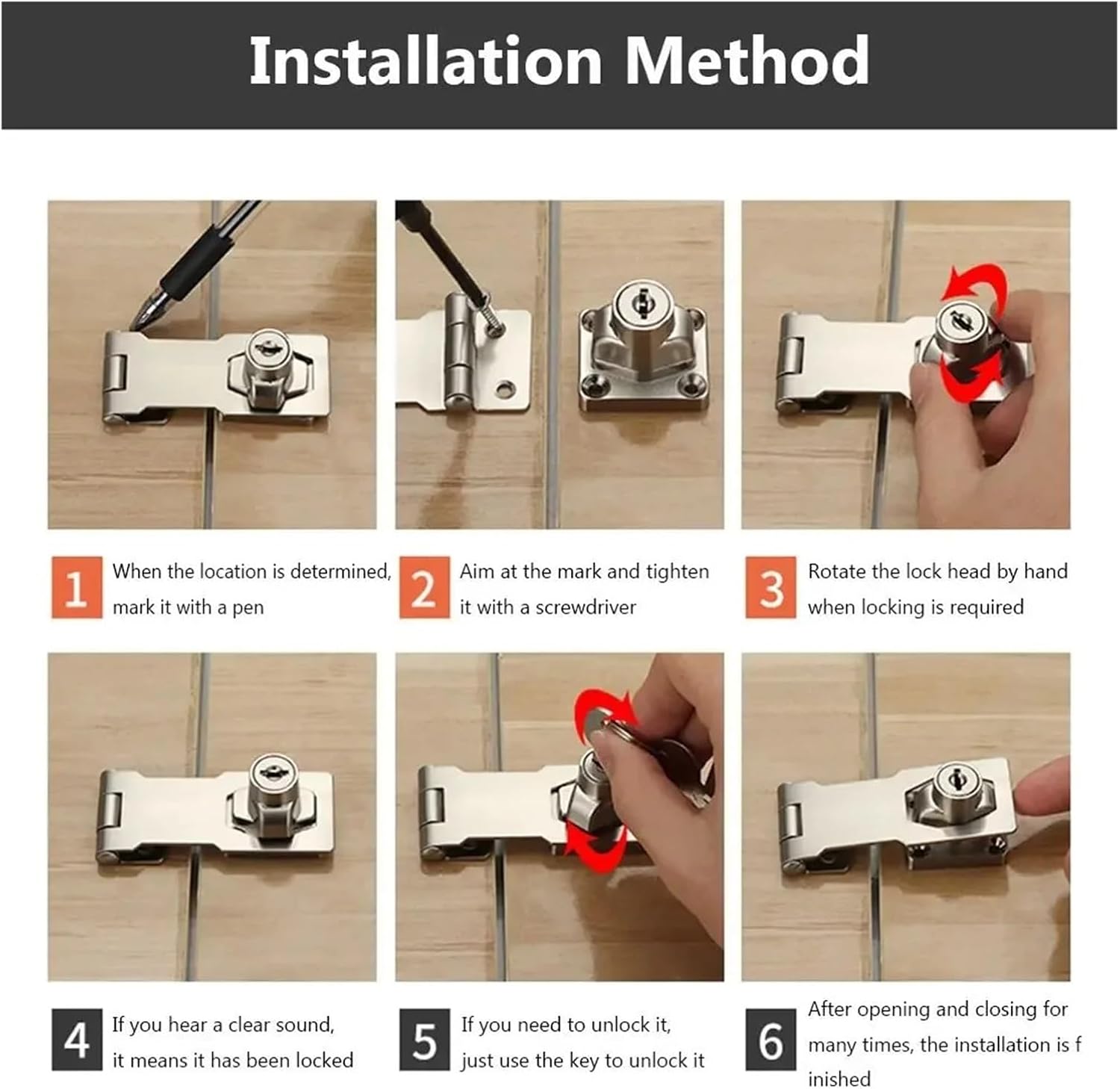 Installation Method

1 When the location is determined, mark it with a pen

2 Aim at the mark and tighten it with a screwdriver

3 Rotate the lock head by hand when locking is required

4 If you hear a clear sound, it means it has been locked

5 If you need to unlock it, just use the key to unlock it

6 After opening and closing for many times, the installation is f inished