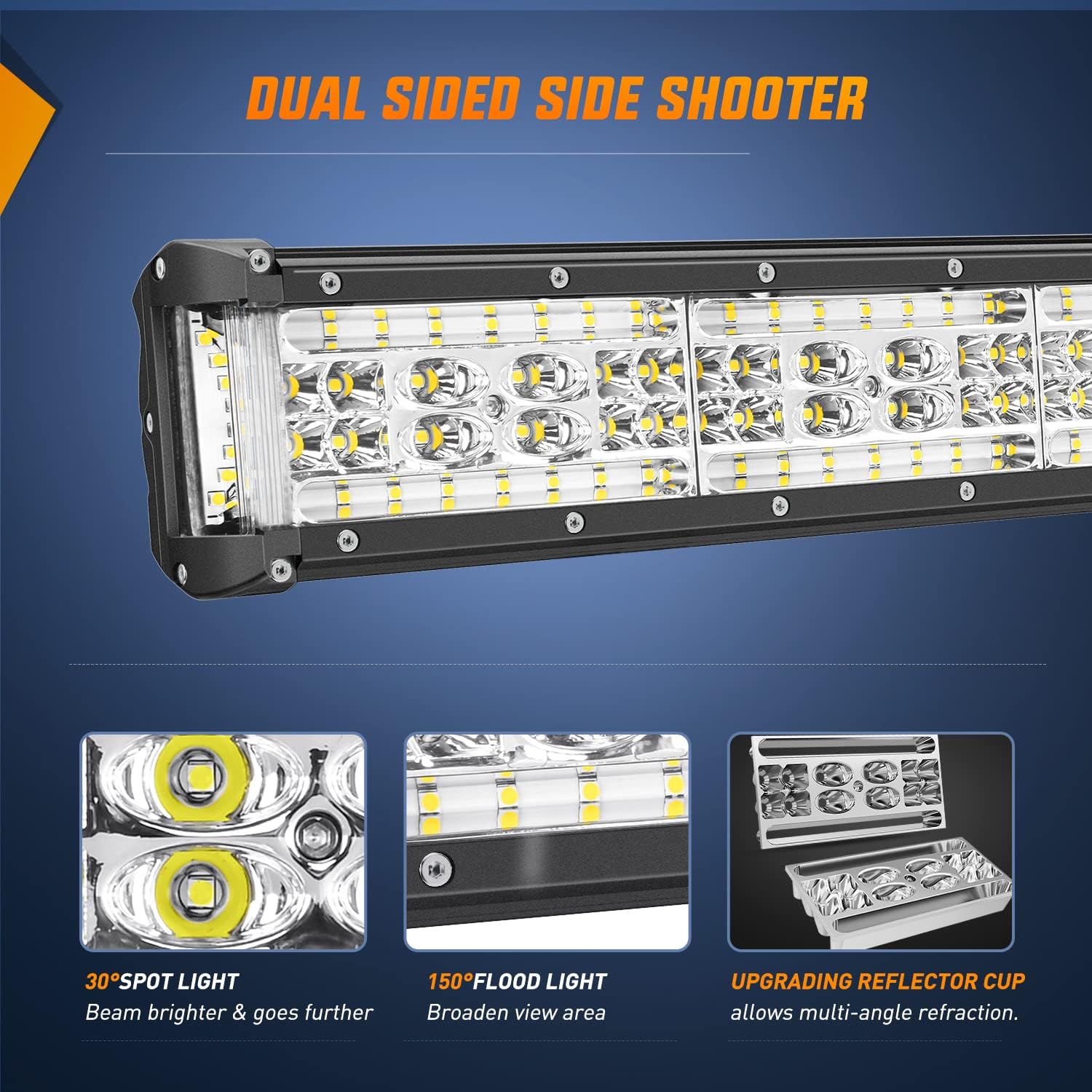 DUAL SIDED SIDE SHOOTER

30°SPOT LIGHT
Beam brighter & goes further

150°FLOOD LIGHT
Broaden view area

UPGRADING REFLECTOR CUP
allows multi-angle refraction.