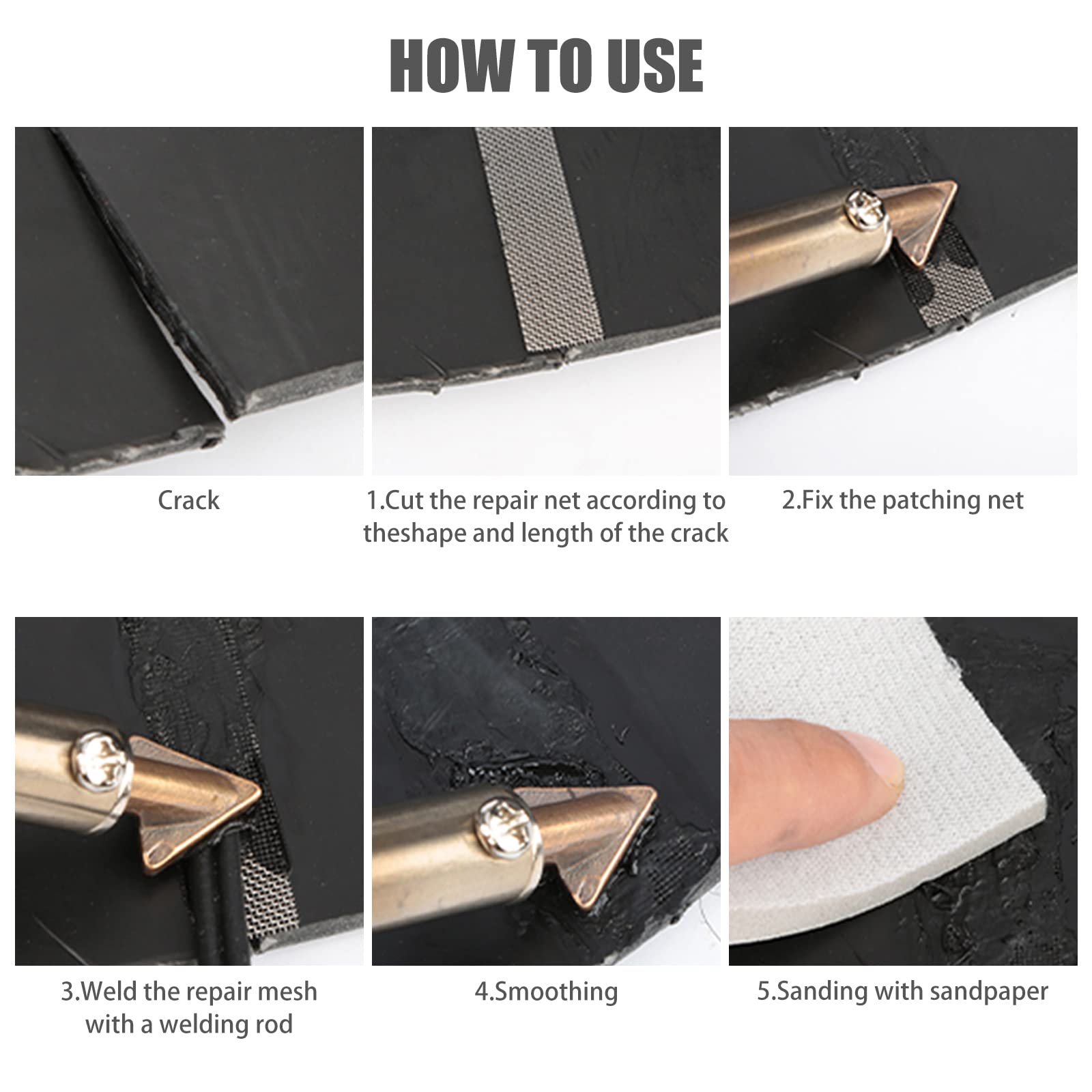 HOW TO USE

Crack

1.Cut the repair net according to theshape and length of the crack

2.Fix the patching net

3.Weld the repair mesh with a welding rod

4.Smoothing

5.Sanding with sandpaper